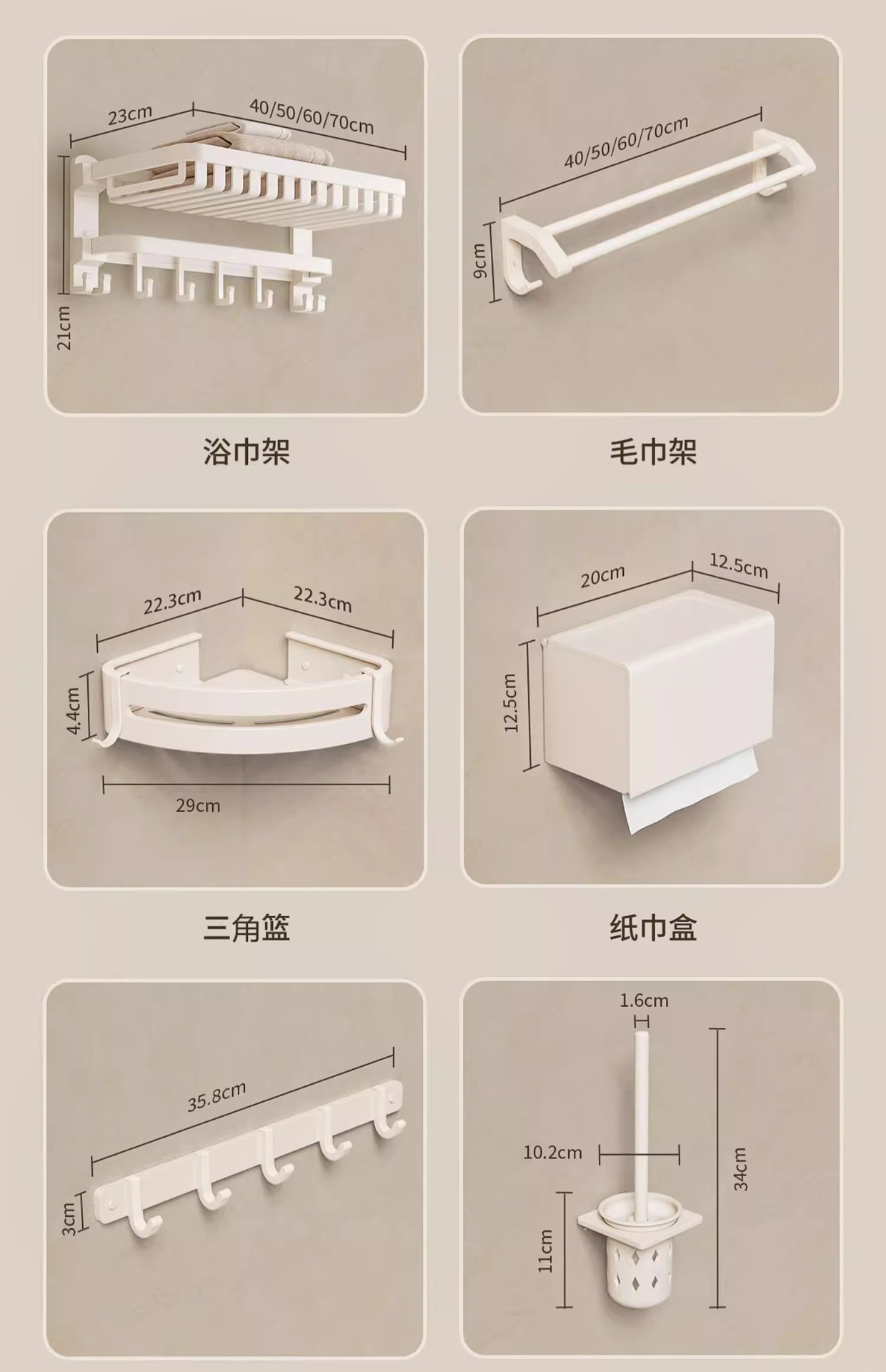 23cm
40/50/60/70cm
21cm

浴巾架

40/50/60/70cm
9cm

毛巾架

22.3cm
22.3cm
4.4cm
29cm

三角篮

20cm
12.5cm
12.5cm

纸巾盒

35.8cm
3cm

1.6cm
10.2cm
34cm
11cm