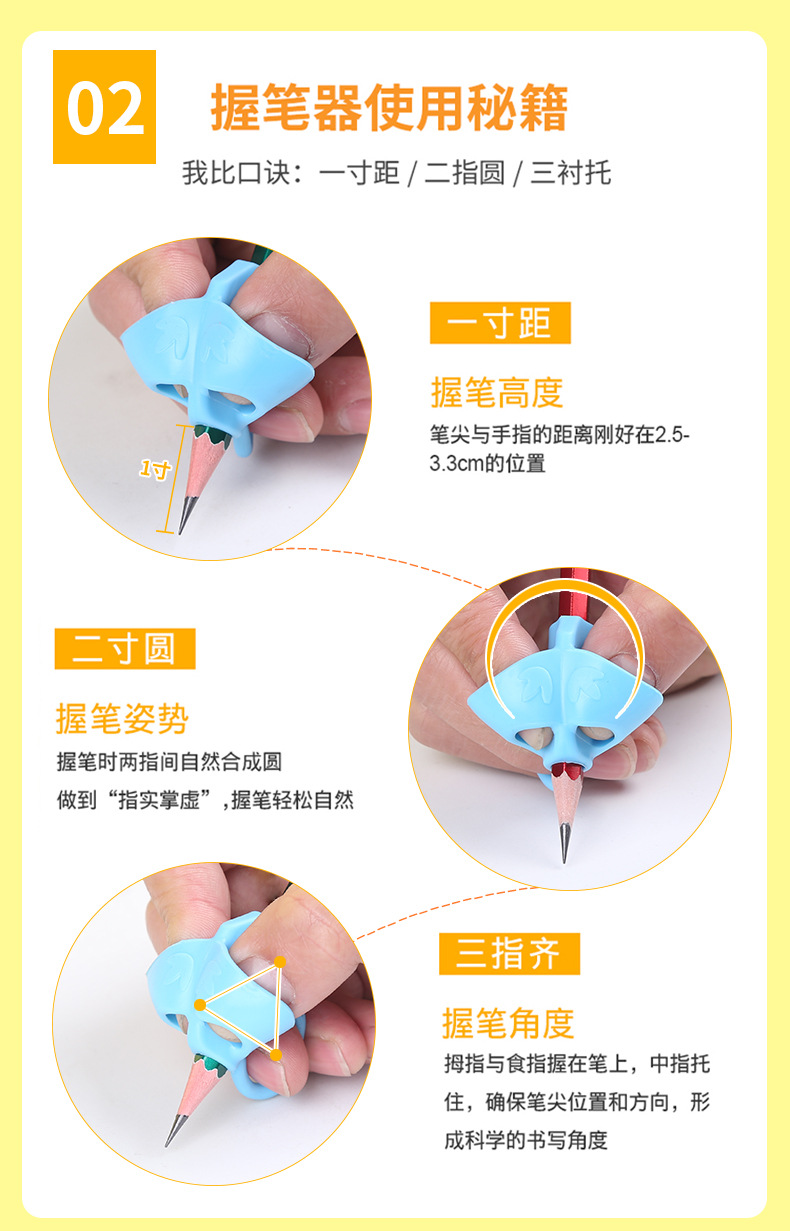 02

握笔器使用秘籍

我比口诀：一寸距 / 二指圆 / 三衬托

1寸

一寸距

握笔高度

笔尖与手指的距离刚好在2.5-3.3cm的位置

二寸圆

握笔姿势

握笔时两指间自然合成圆

做到“指实掌虚”，握笔轻松自然

三指齐

握笔角度

拇指与食指握在笔上，中指托住，确保笔尖位置和方向，形成科学的书写角度