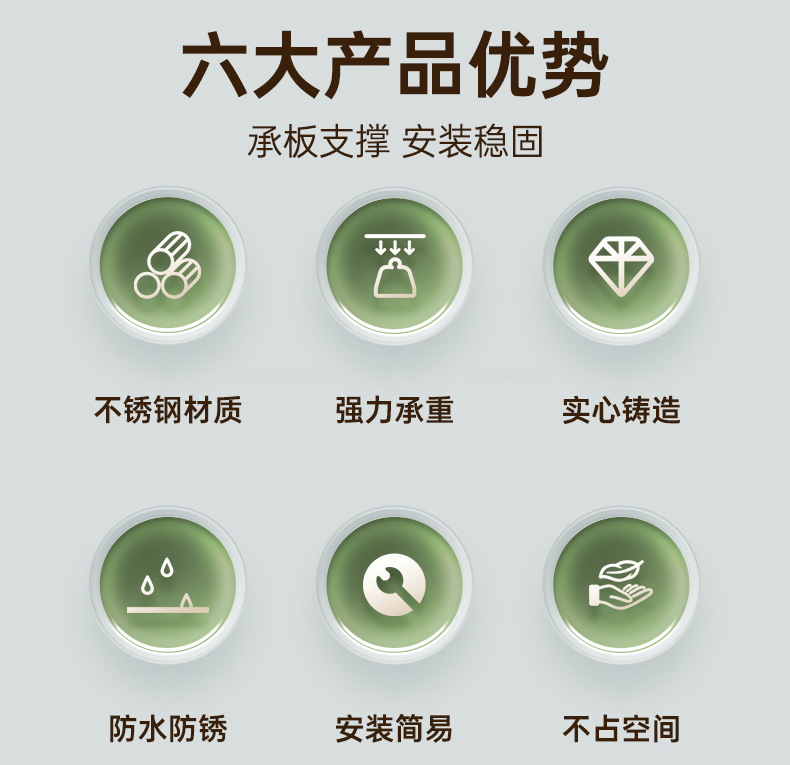 六大产品优势

承板支撑 安装稳固

不锈钢材质

强力承重

实心铸造

防水防锈

安装简易

不占空间