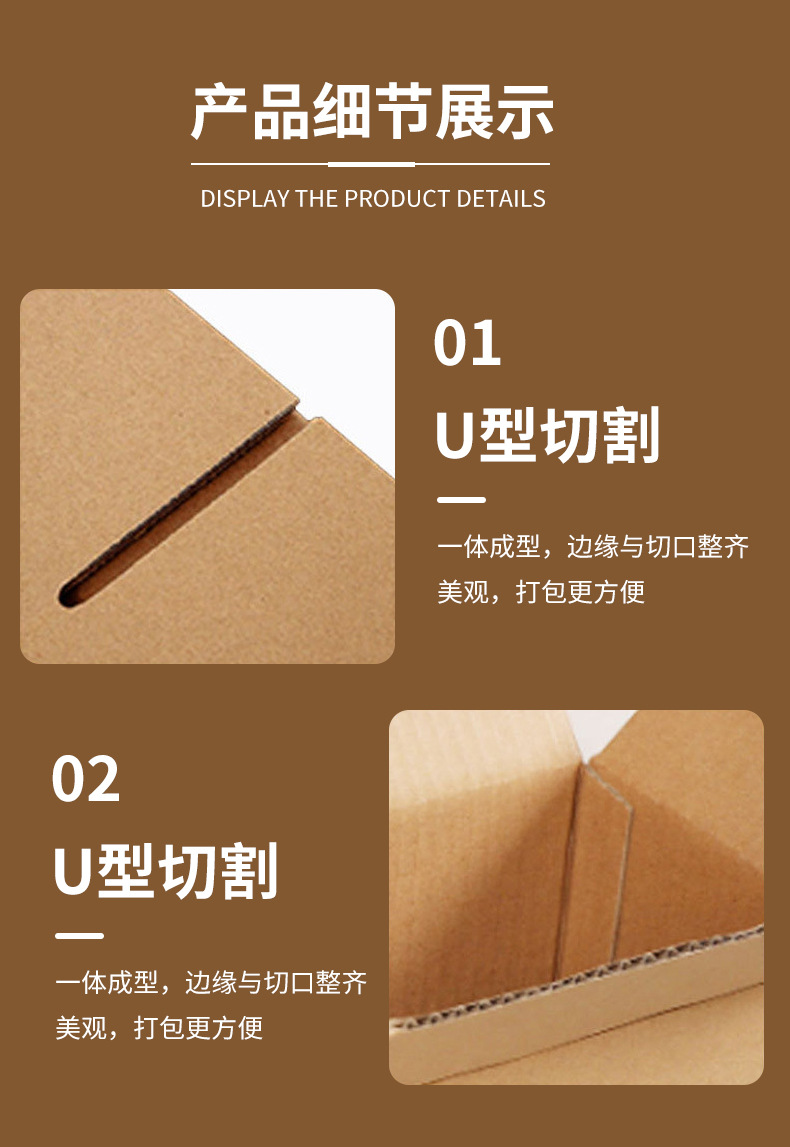 产品细节展示

DISPLAY THE PRODUCT DETAILS

01

U型切割

一体成型，边缘与切口整齐美观，打包更方便

02

U型切割

一体成型，边缘与切口整齐美观，打包更方便