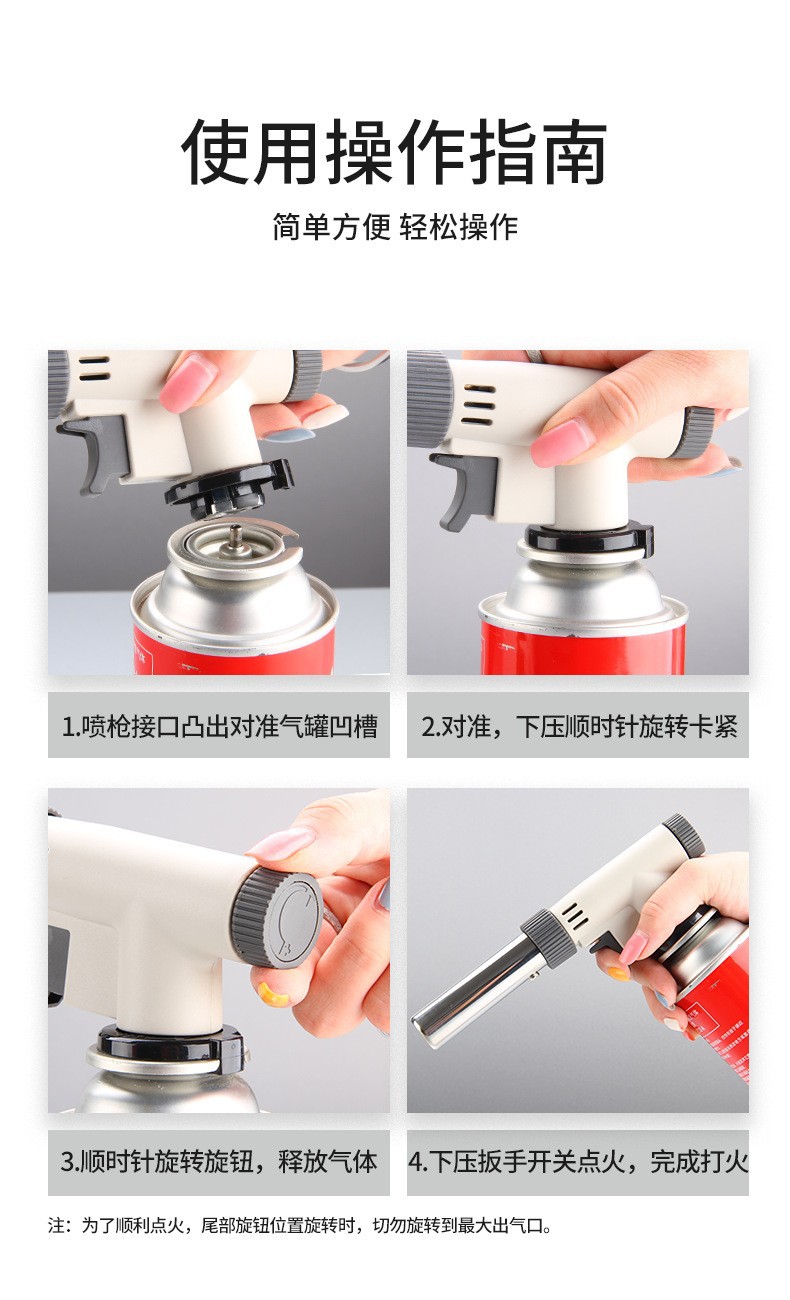 使用操作指南

简单方便 轻松操作

1.喷枪接口凸出对准气罐凹槽

2.对准，下压顺时针旋转卡紧

3.顺时针旋转旋钮，释放气体

4.下压扳手开关点火，完成打火

注：为了顺利点火，尾部旋钮位置旋转时，切勿旋转到最大出气口。