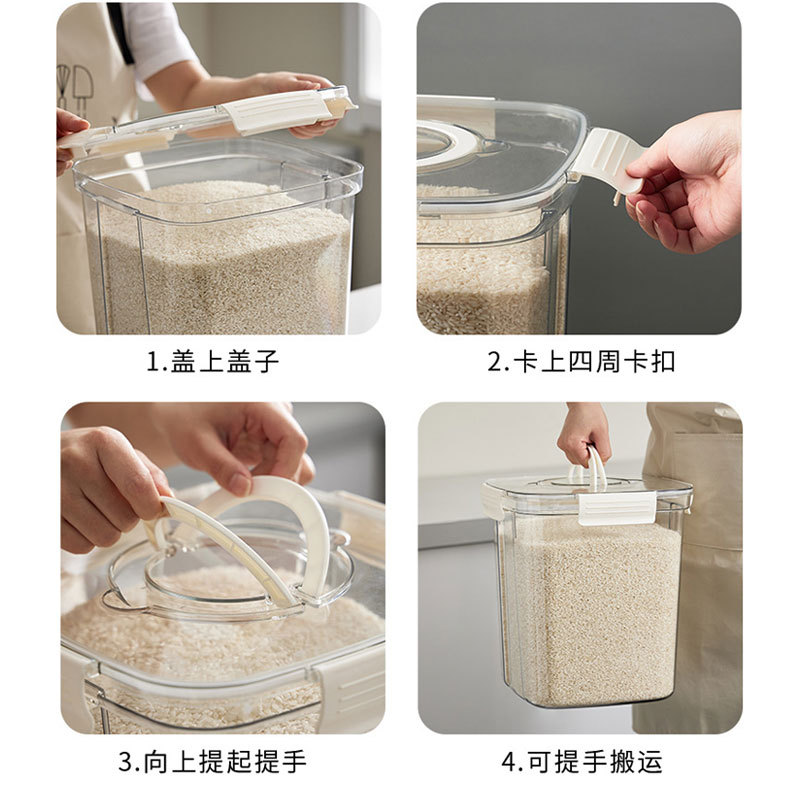 1.盖上盖子

2.卡上四周卡扣

3.向上提起提手

4.可提手搬运