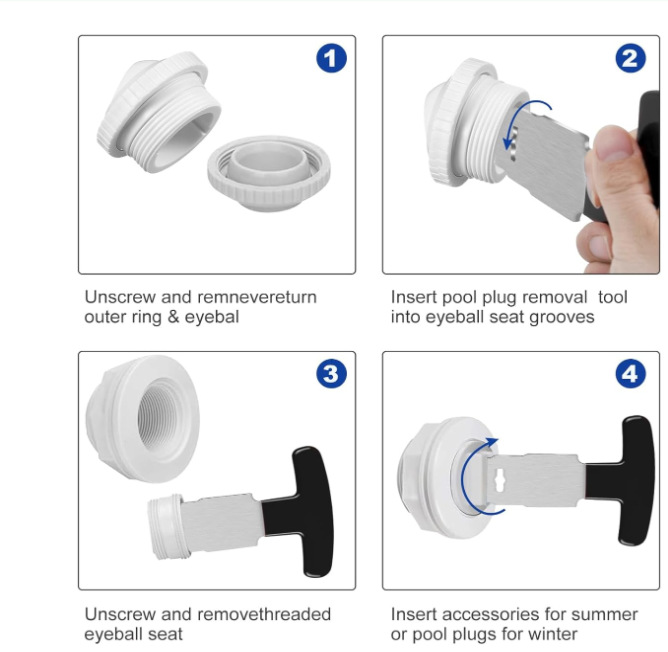 1

Unscrew and remnevereturn outer ring & eyebal

2

Insert pool plug removal tool into eyeball seat grooves

3

Unscrew and removethreaded eyeball seat

4

Insert accessories for summer or pool plugs for winter