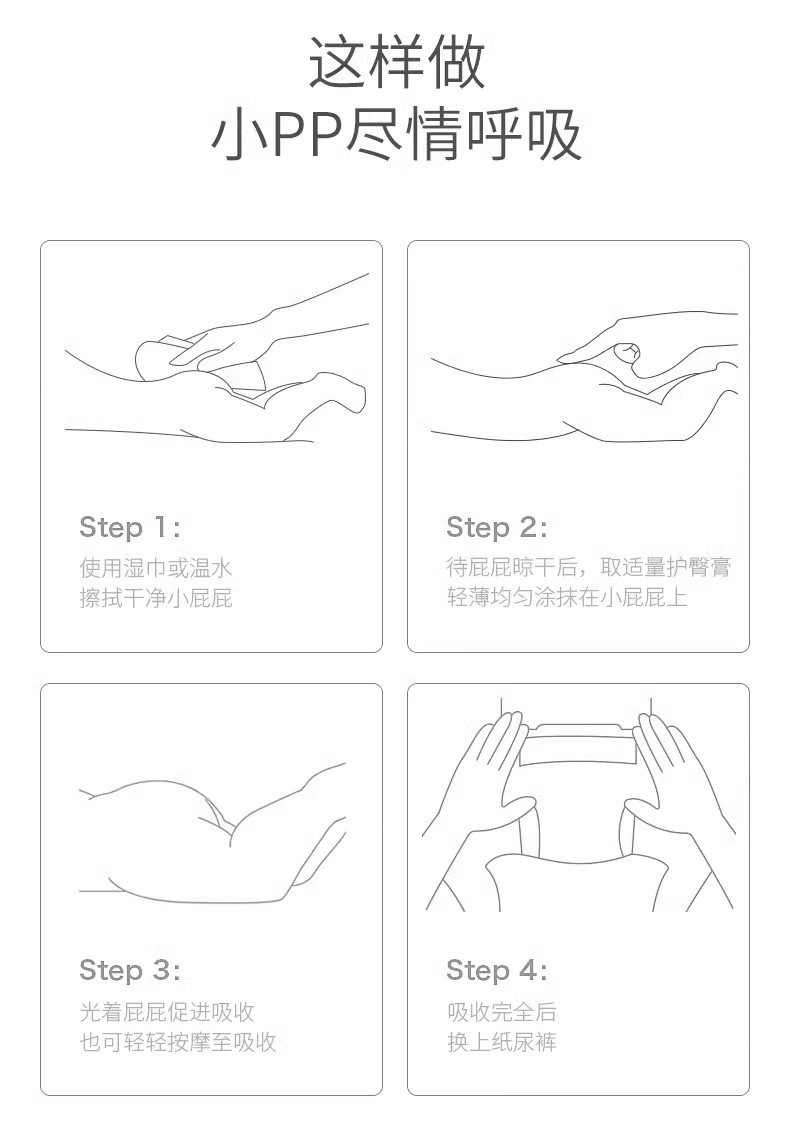 这样做
小PP尽情呼吸

Step 1:
使用湿巾或温水
擦拭干净小屁屁

Step 2:
待屁屁晾干后，取适量护臀膏
轻薄均匀涂抹在小屁屁上

Step 3:
光着屁屁促进吸收
也可轻轻按摩至吸收

Step 4:
吸收完全后
换上纸尿裤