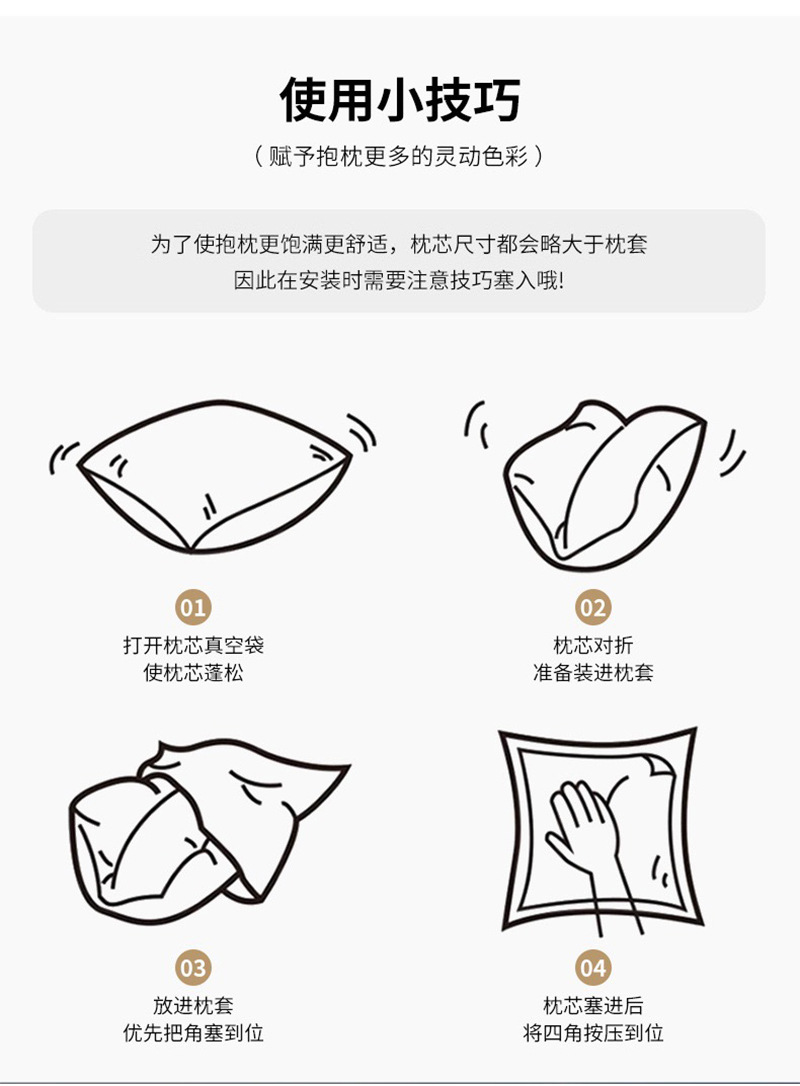 使用小技巧

（赋予抱枕更多的灵动色彩）

为了使抱枕更饱满更舒适，枕芯尺寸都会略大于枕套
因此在安装时需要注意技巧塞入哦!

01
打开枕芯真空袋
使枕芯蓬松

02
枕芯对折
准备装进枕套

03
放进枕套
优先把角塞到位

04
枕芯塞进后
将四角按压到位