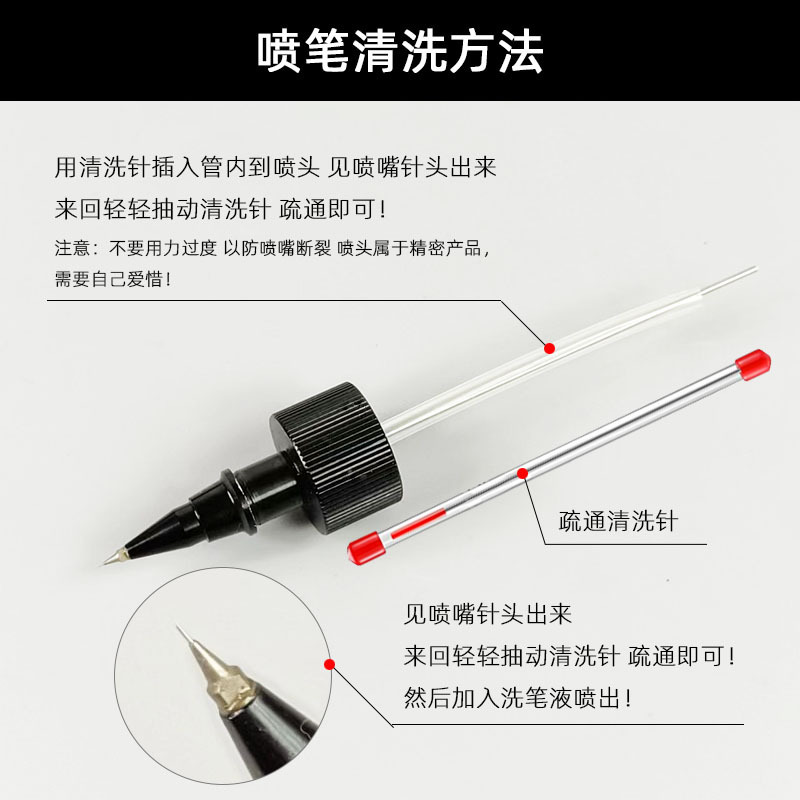 喷笔清洗方法

用清洗针插入管内到喷头 见喷嘴针头出来
来回轻轻抽动清洗针 疏通即可！

注意：不要用力过度 以防喷嘴断裂 喷头属于精密产品，需要自己爱惜！

疏通清洗针

见喷嘴针头出来
来回轻轻抽动清洗针 疏通即可！
然后加入洗笔液喷出！