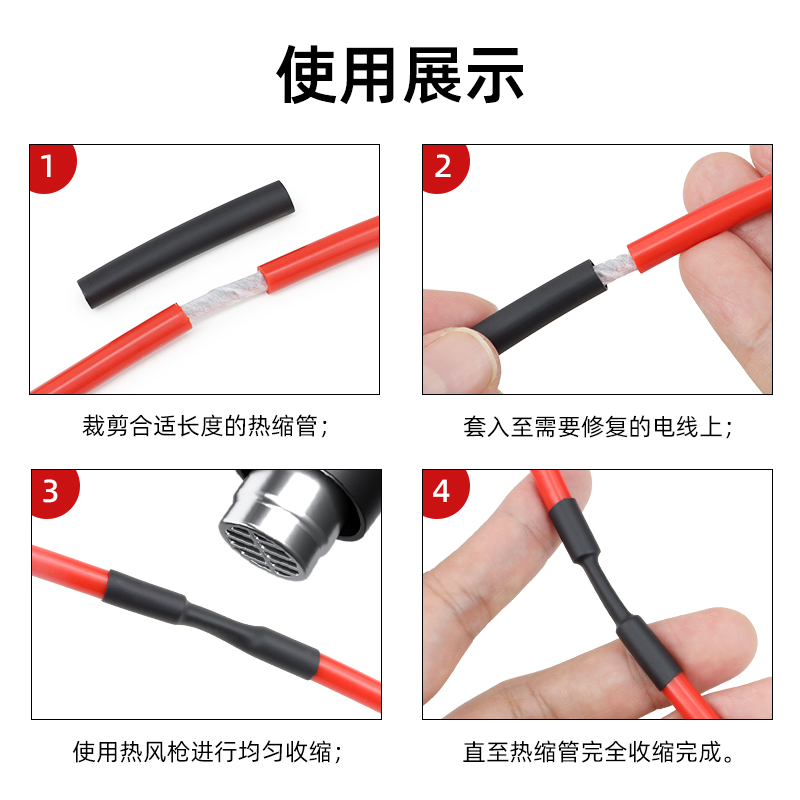 使用展示

1

裁剪合适长度的热缩管；

2

套入至需要修复的电线上；

3

使用热风枪进行均匀收缩；

4

直至热缩管完全收缩完成。