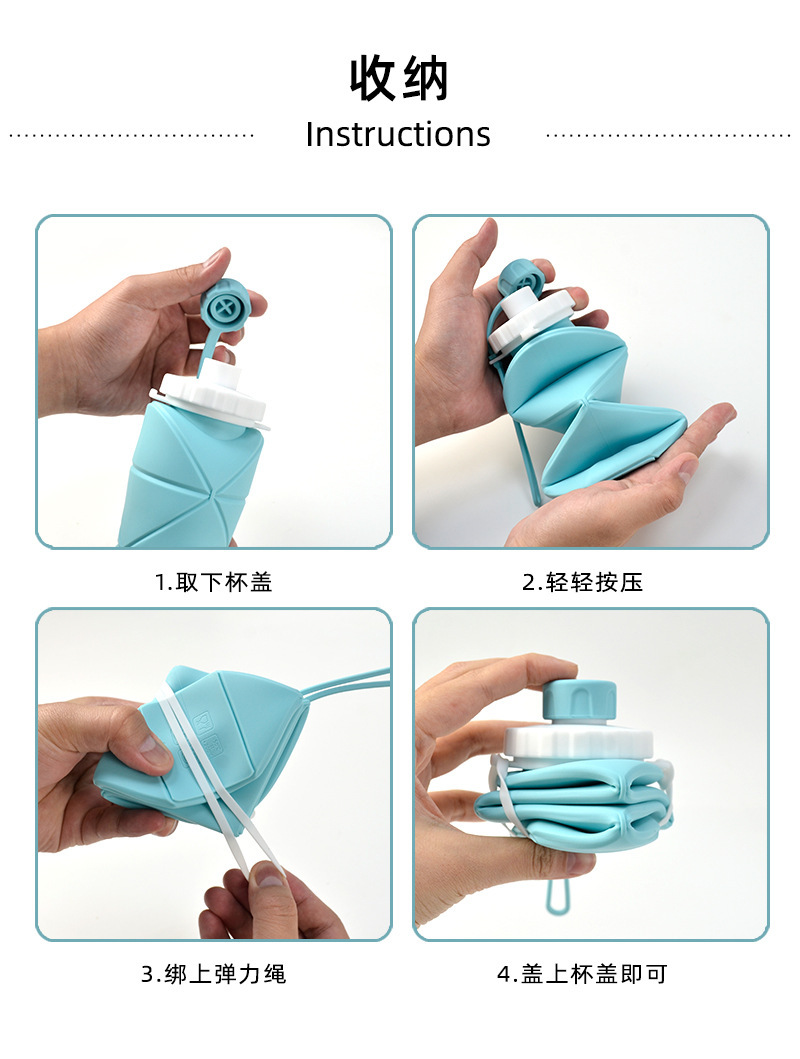 收纳

Instructions

1.取下杯盖

2.轻轻按压

3.绑上弹力绳

4.盖上杯盖即可