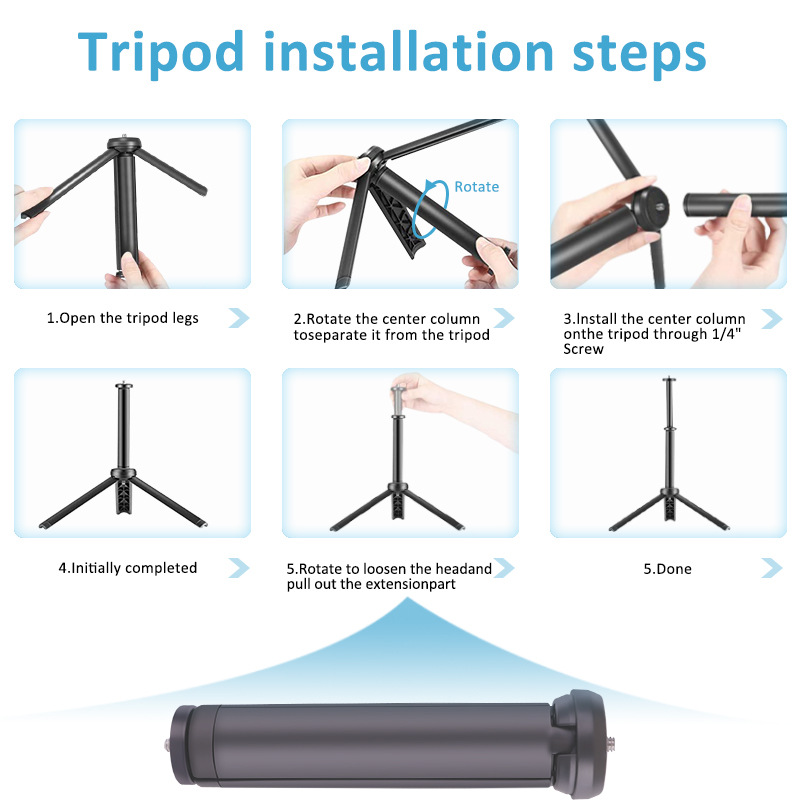 Tripod installation steps

Rotate

1.Open the tripod legs

2.Rotate the center column toseparate it from the tripod

3.Install the center column onthe tripod through 1/4" Screw

4.Initially completed

5.Rotate to loosen the headand pull out the extensionpart

5.Done