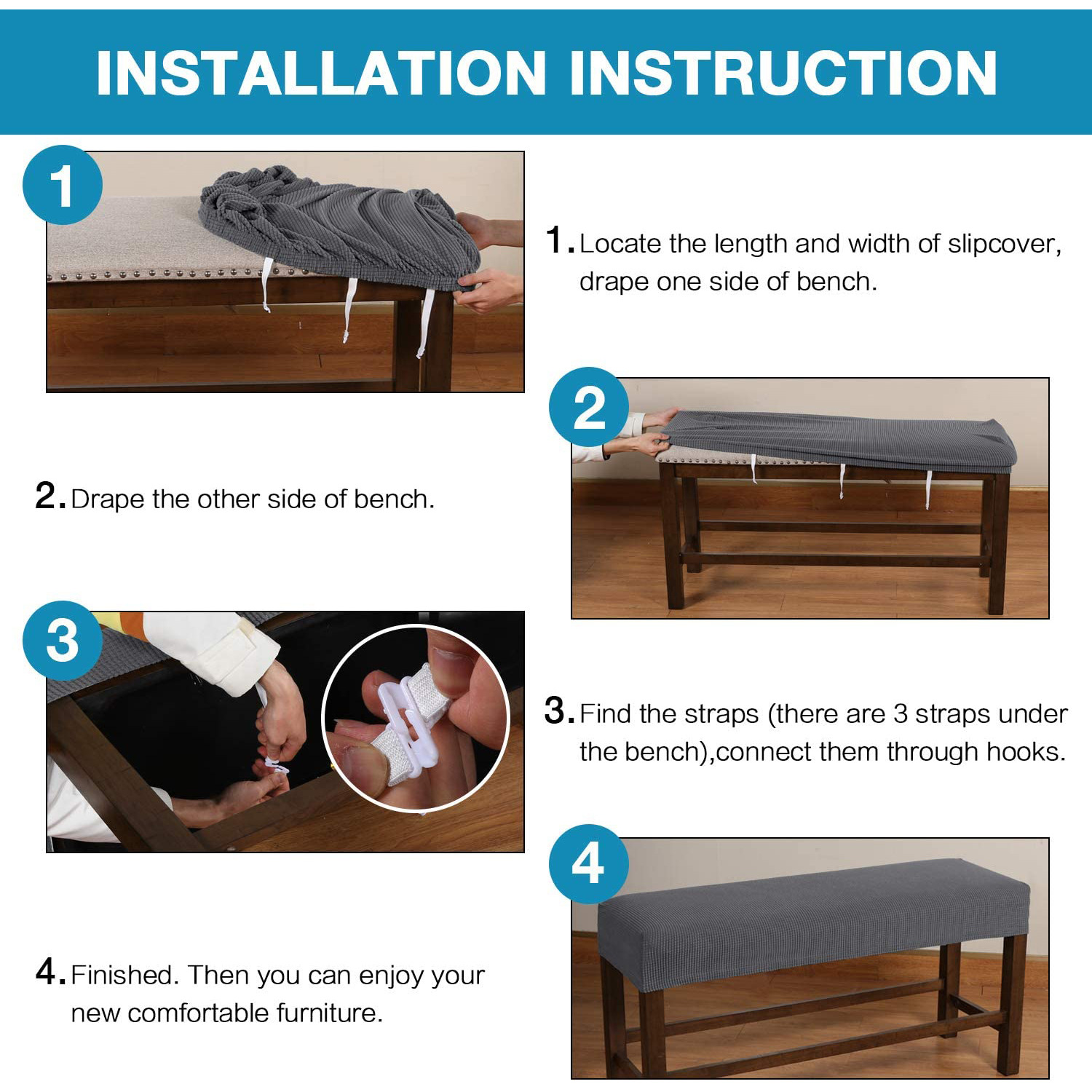 INSTALLATION INSTRUCTION

1

1. Locate the length and width of slipcover, drape one side of bench.

2

2. Drape the other side of bench.

3

3. Find the straps (there are 3 straps under the bench),connect them through hooks.

4

4. Finished. Then you can enjoy your new comfortable furniture.