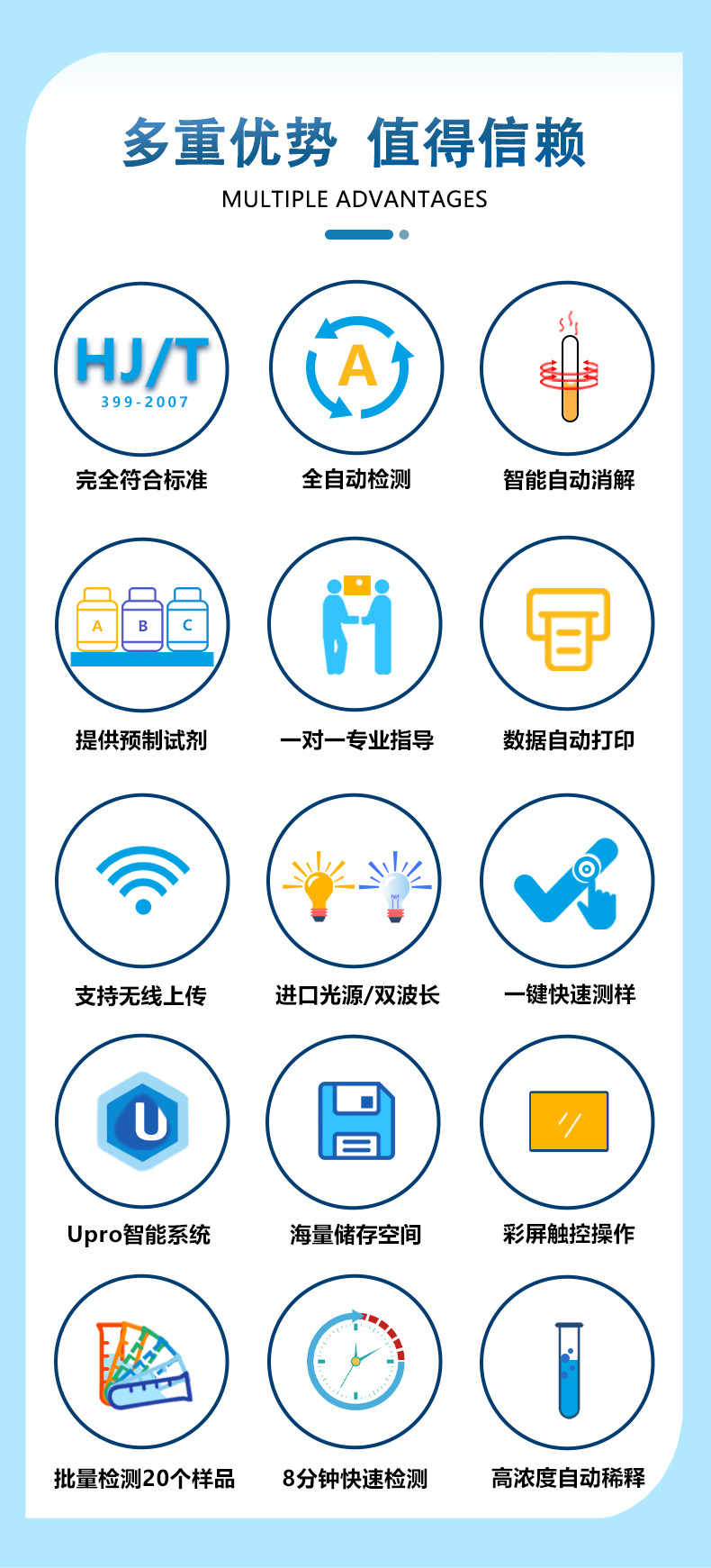 多重优势 值得信赖

MULTIPLE ADVANTAGES

HJ/T
399-2007

完全符合标准

A

全自动检测

智能自动消解

A B C

提供预制试剂

一对一专业指导

数据自动打印

支持无线上传

进口光源/双波长

一键快速测样

U

Upro智能系统

海量储存空间

彩屏触控操作

批量检测20个样品

8分钟快速检测

高浓度自动稀释