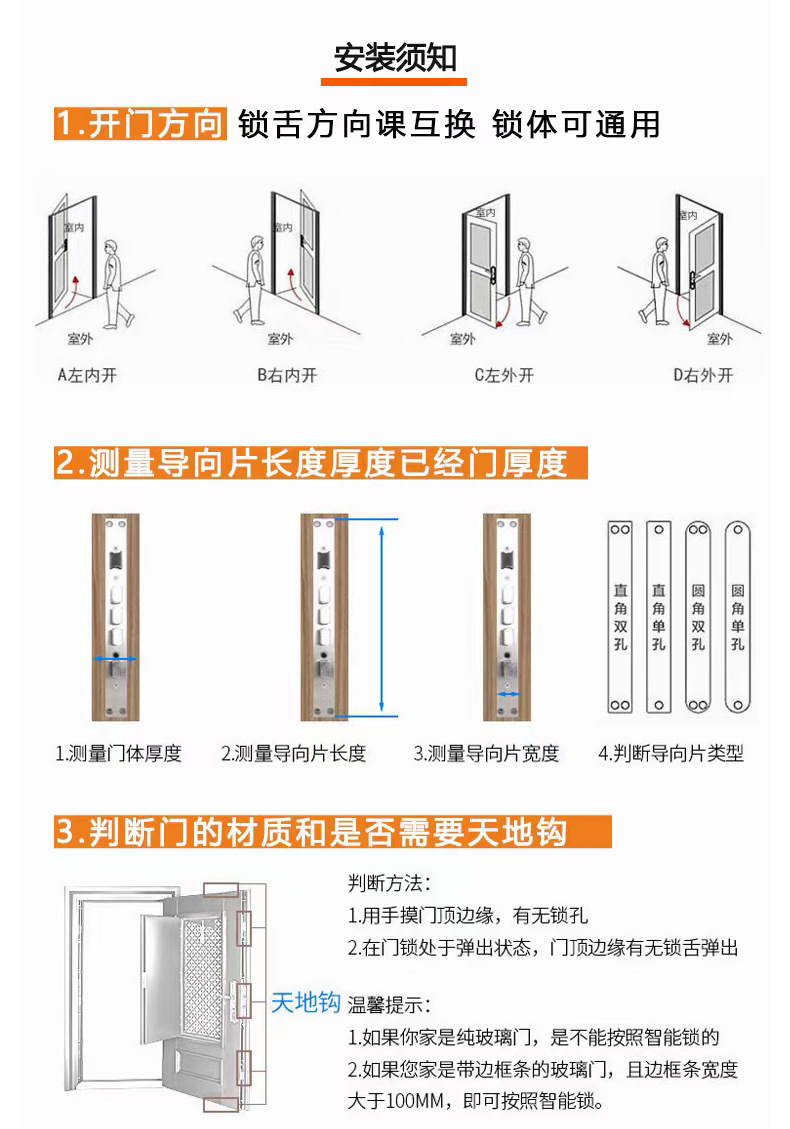 安装须知

1.开门方向 锁舌方向课互换 锁体可通用

室内
室外
A左内开

室内
室外
B右内开

室内
室外
C左外开

室内
室外
D右外开

2.测量导向片长度厚度已经门厚度

直角双孔
直角单孔
圆角双孔
圆角单孔

1.测量门体厚度
2.测量导向片长度
3.测量导向片宽度
4.判断导向片类型

3.判断门的材质和是否需要天地钩

天地钩

判断方法：
1.用手摸门顶边缘，有无锁孔
2.在门锁处于弹出状态，门顶边缘有无锁舌弹出

温馨提示：
1.如果你家是纯玻璃门，是不能按照智能锁的
2.如果您家是带边框条的玻璃门，且边框条宽度大于100MM，即可按照智能锁。