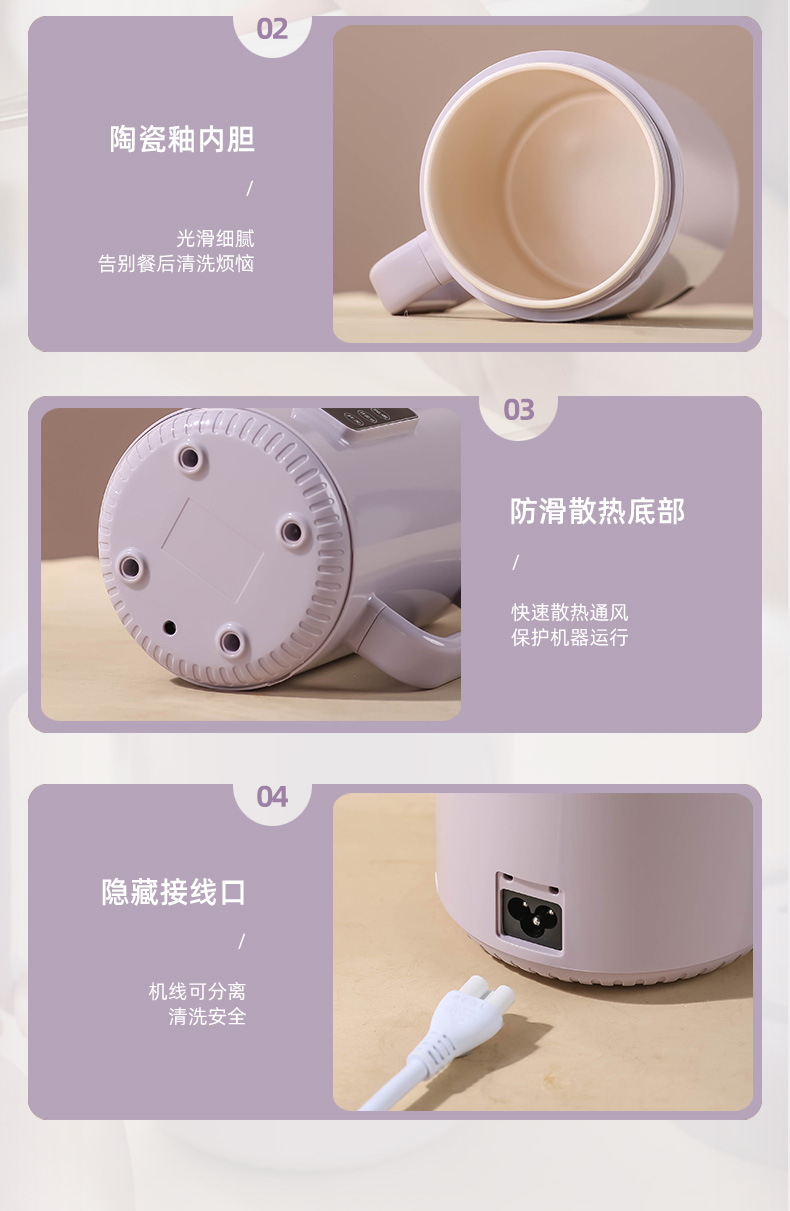 02

陶瓷釉内胆

/

光滑细腻
告别餐后清洗烦恼

03

防滑散热底部

/

快速散热通风
保护机器运行

04

隐藏接线口

/

机线可分离
清洗安全