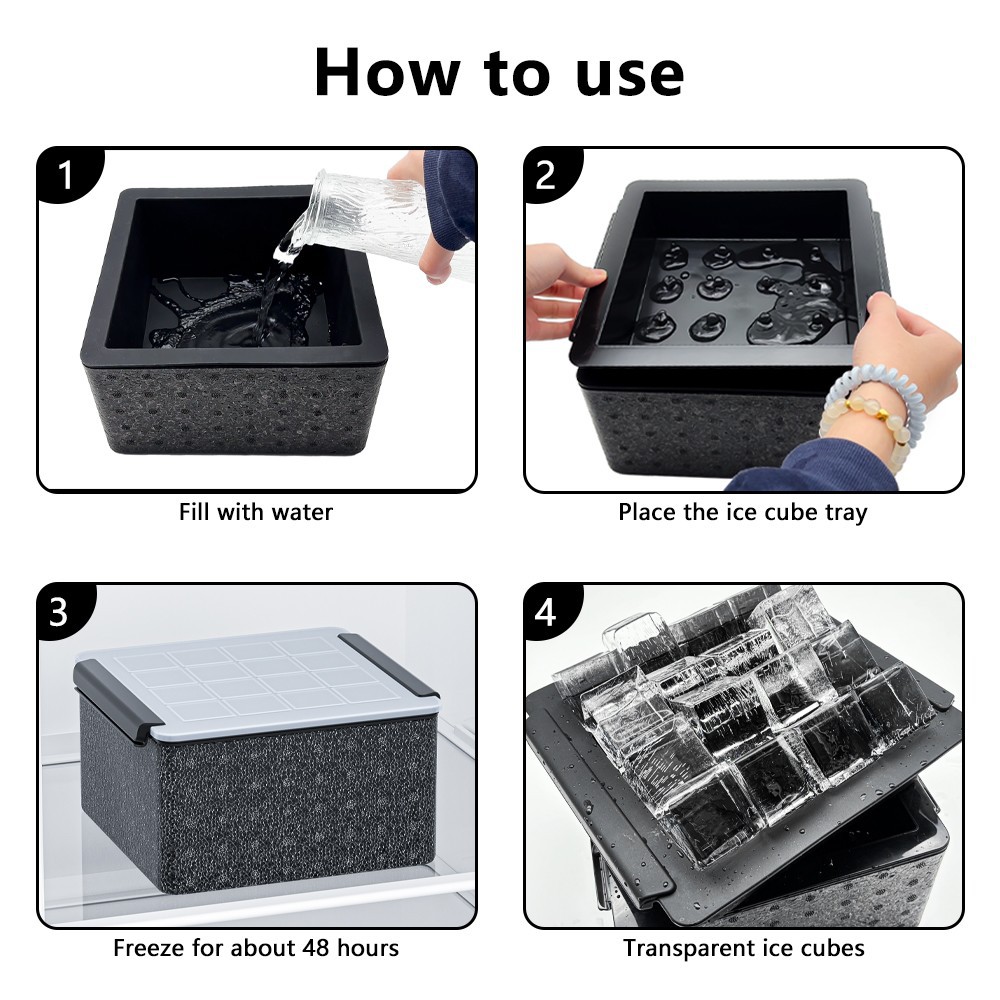 How to use

1

Fill with water

2

Place the ice cube tray

3

Freeze for about 48 hours

4

Transparent ice cubes