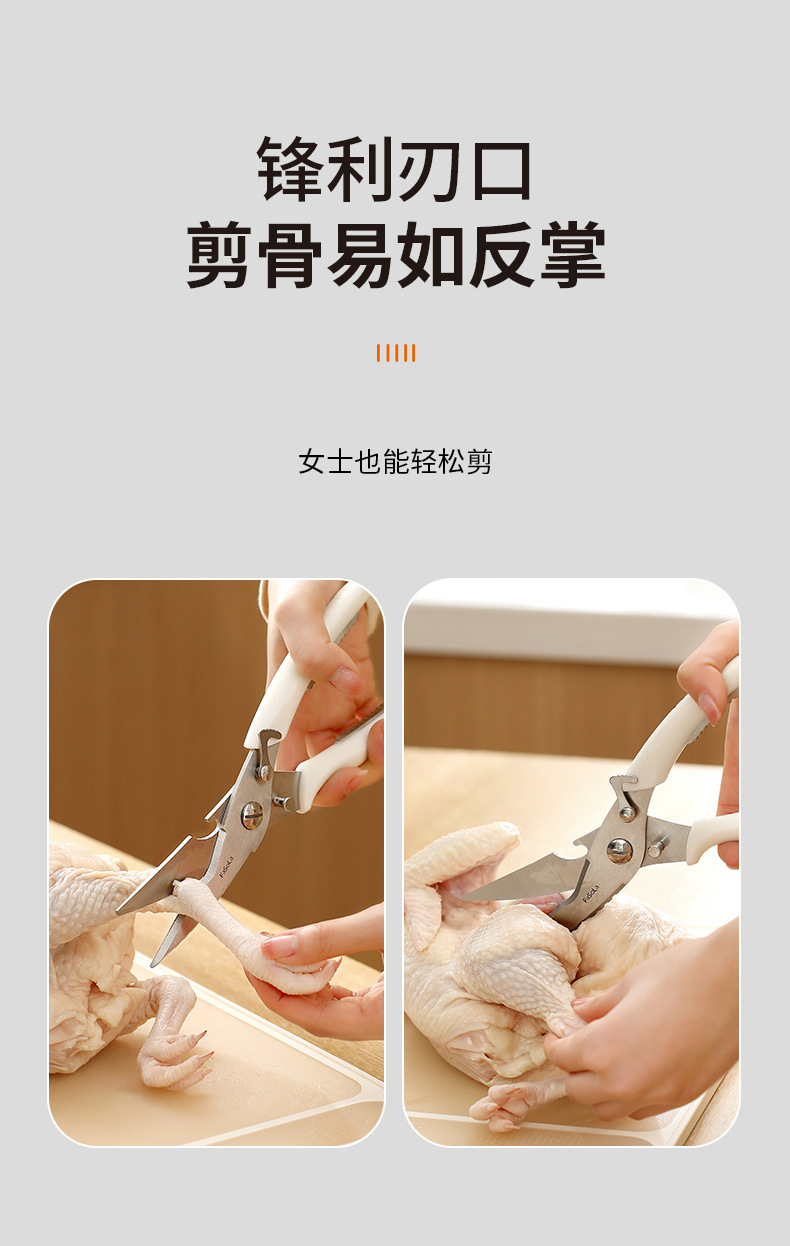 锋利刃口
剪骨易如反掌

女士也能轻松剪

FaSoLa

FaSoLa