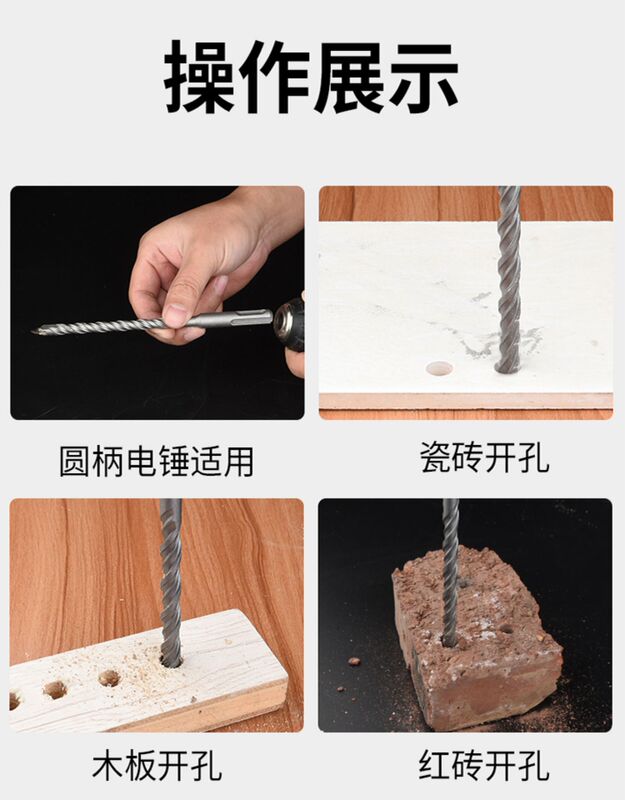 操作展示

圆柄电锤适用

瓷砖开孔

木板开孔

红砖开孔