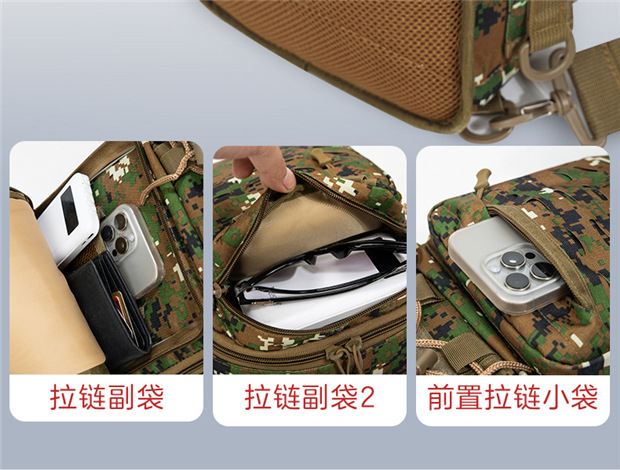 拉链副袋

拉链副袋2

前置拉链小袋