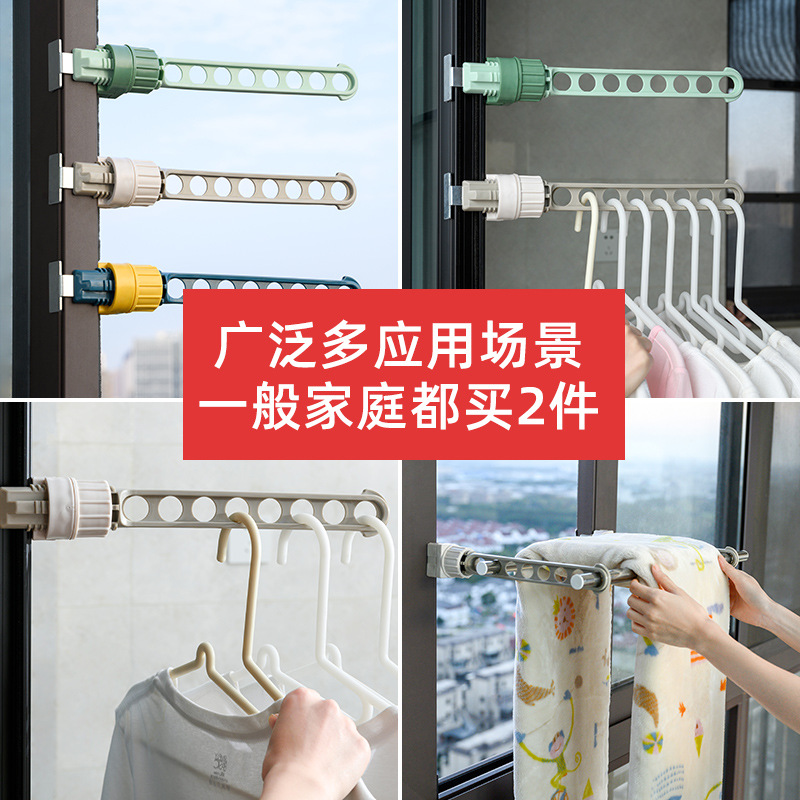 广泛多应用场景
一般家庭都买2件