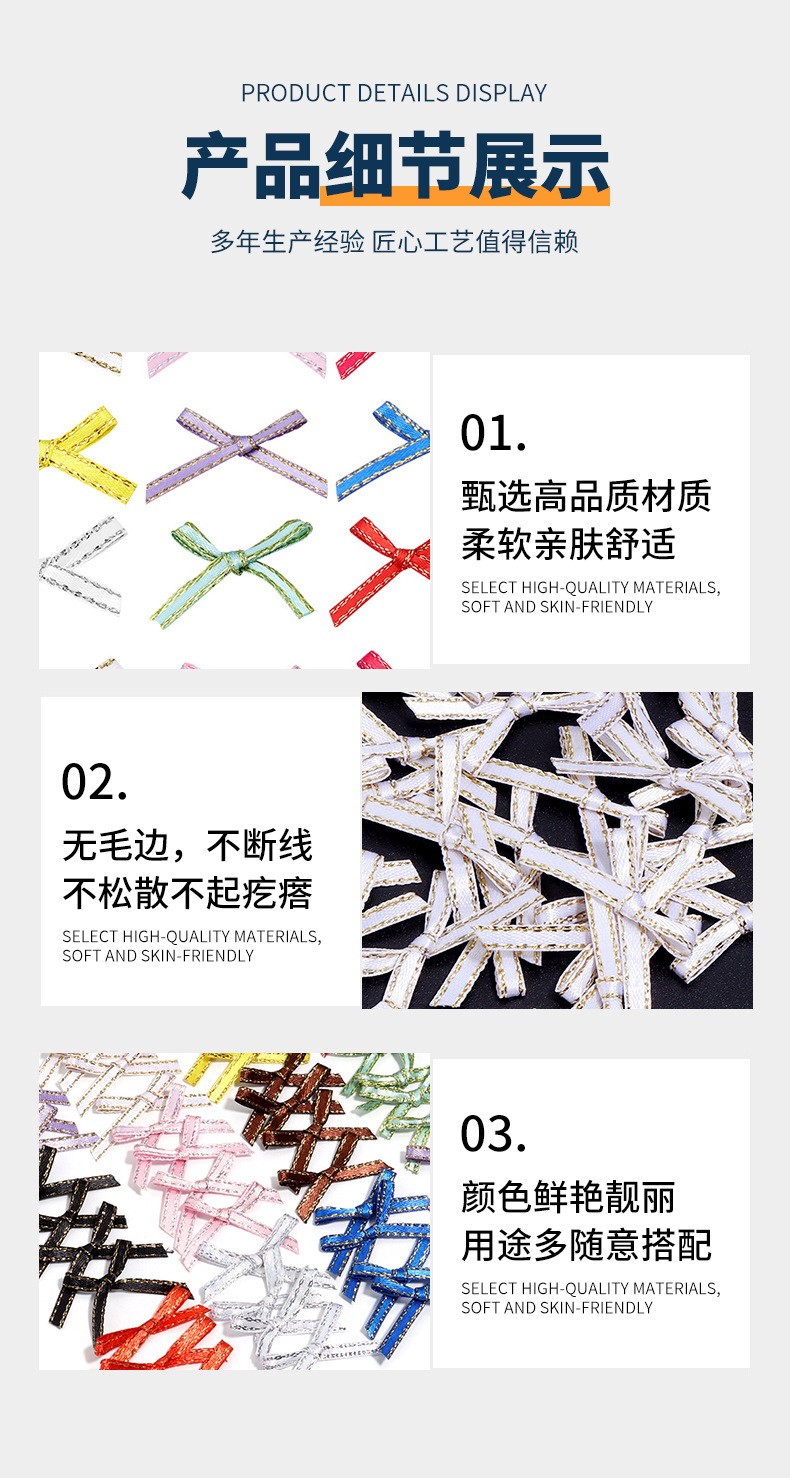 PRODUCT DETAILS DISPLAY

产品细节展示

多年生产经验 匠心工艺值得信赖

01.

甄选高品质材质
柔软亲肤舒适

SELECT HIGH-QUALITY MATERIALS, SOFT AND SKIN-FRIENDLY

02.

无毛边，不断线
不松散不起疙瘩

SELECT HIGH-QUALITY MATERIALS, SOFT AND SKIN-FRIENDLY

03.

颜色鲜艳靓丽
用途多随意搭配

SELECT HIGH-QUALITY MATERIALS, SOFT AND SKIN-FRIENDLY