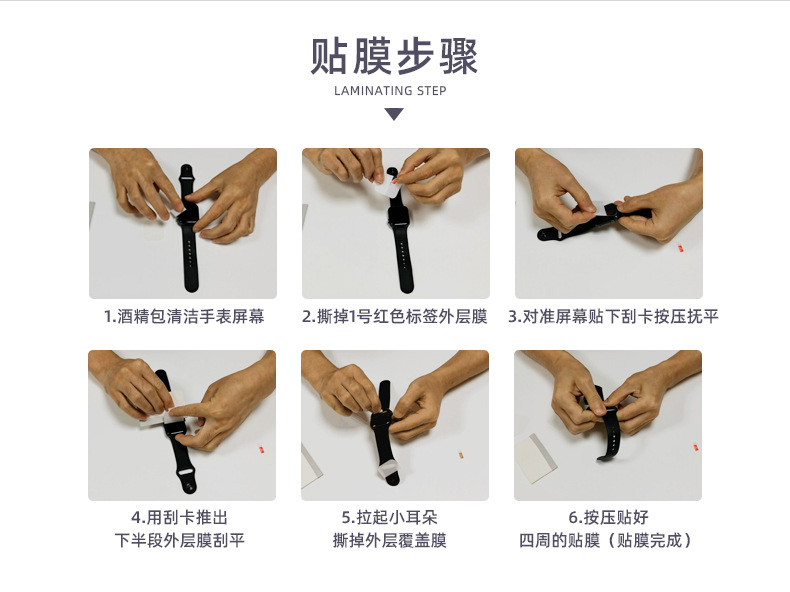 贴膜步骤

LAMINATING STEP

1.酒精包清洁手表屏幕

2.撕掉1号红色标签外层膜

3.对准屏幕贴下刮卡按压抚平

4.用刮卡推出
下半段外层膜刮平

5.拉起小耳朵
撕掉外层覆盖膜

6.按压贴好
四周的贴膜（贴膜完成）