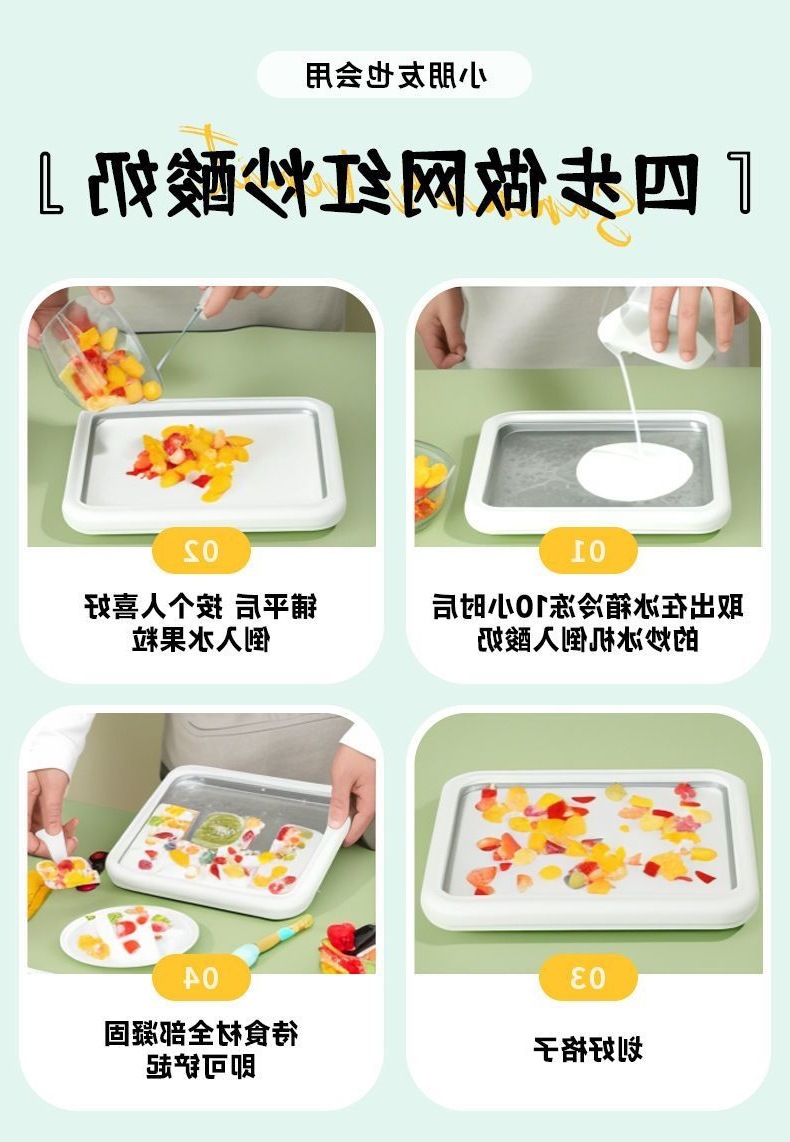 小朋友也会用

「四步做网红炒酸奶」

01

取出在冰箱冷冻10小时后的炒冰机倒入酸奶

02

铺平后 按个人喜好倒入水果粒

03

划好格子

04

待食材全部凝固即可铲起