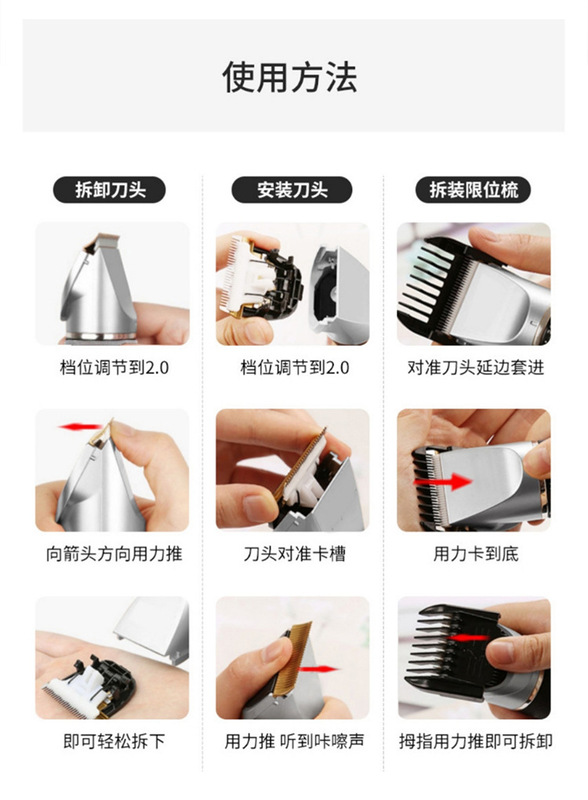 使用方法

拆卸刀头

档位调节到2.0

向箭头方向用力推

即可轻松拆下

安装刀头

档位调节到2.0

刀头对准卡槽

用力推 听到咔嚓声

拆装限位梳

对准刀头延边套进

用力卡到底

拇指用力推即可拆卸