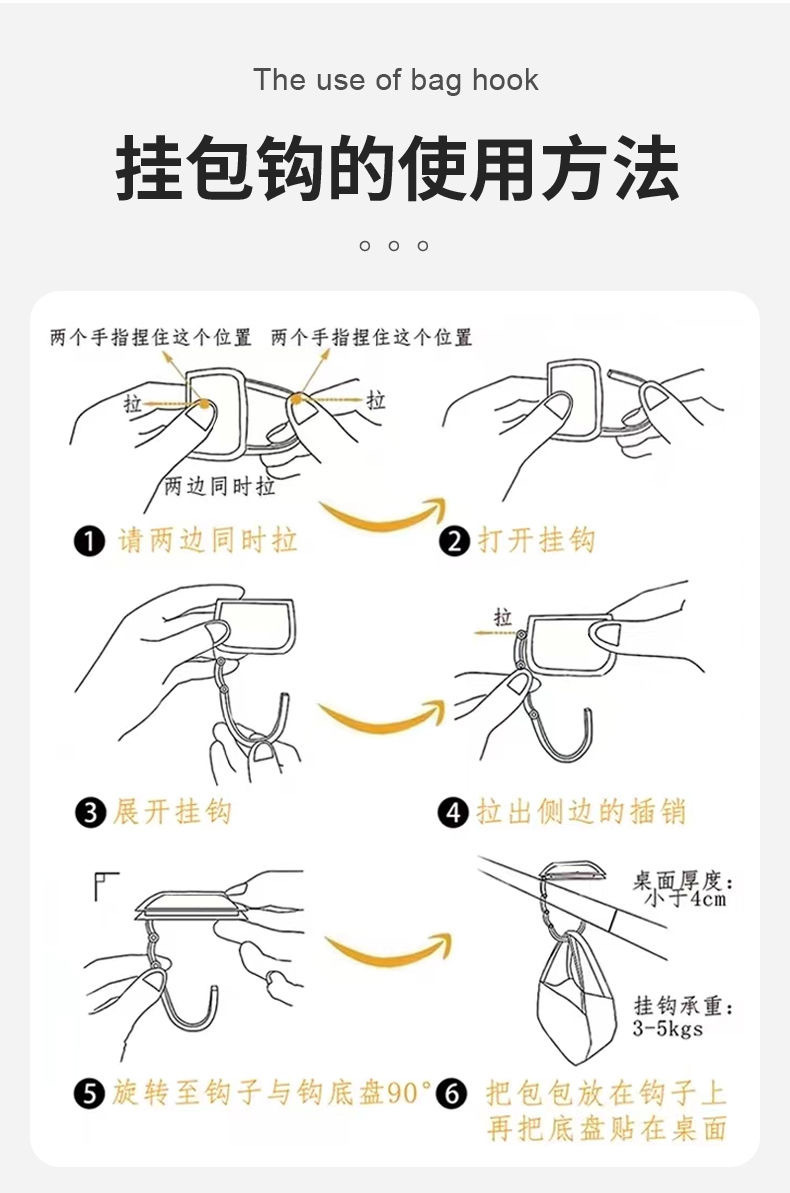 The use of bag hook

挂包钩的使用方法

两个手指捏住这个位置 两个手指捏住这个位置

拉 拉

两边同时拉

❶ 请两边同时拉

❷ 打开挂钩

拉

❸ 展开挂钩

❹ 拉出侧边的插销

桌面厚度：小于4cm

挂钩承重：3-5kgs

❺ 旋转至钩子与钩底盘90°

❻ 把包包放在钩子上 再把底盘贴在桌面