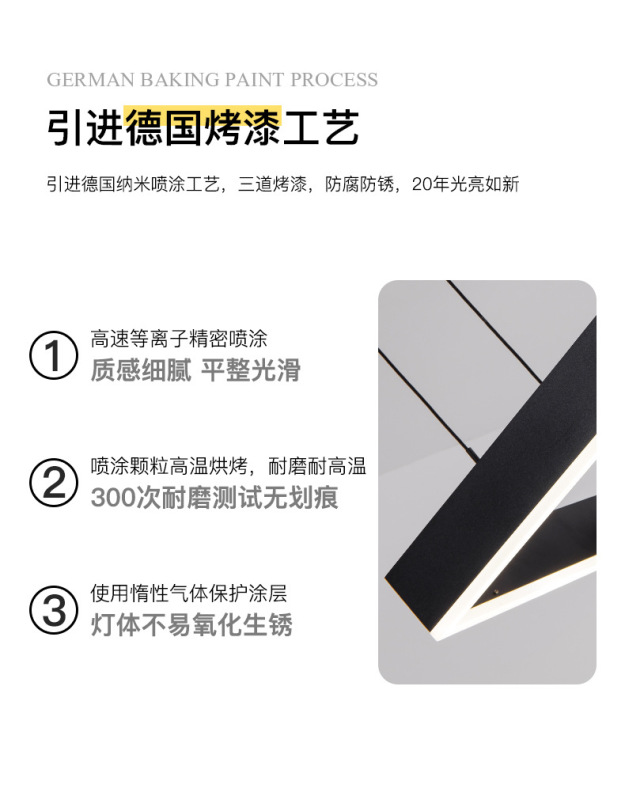 GERMAN BAKING PAINT PROCESS

引进德国烤漆工艺

引进德国纳米喷涂工艺，三道烤漆，防腐防锈，20年光亮如新

①
高速等离子精密喷涂
质感细腻 平整光滑

②
喷涂颗粒高温烘烤，耐磨耐高温
300次耐磨测试无划痕

③
使用惰性气体保护涂层
灯体不易氧化生锈