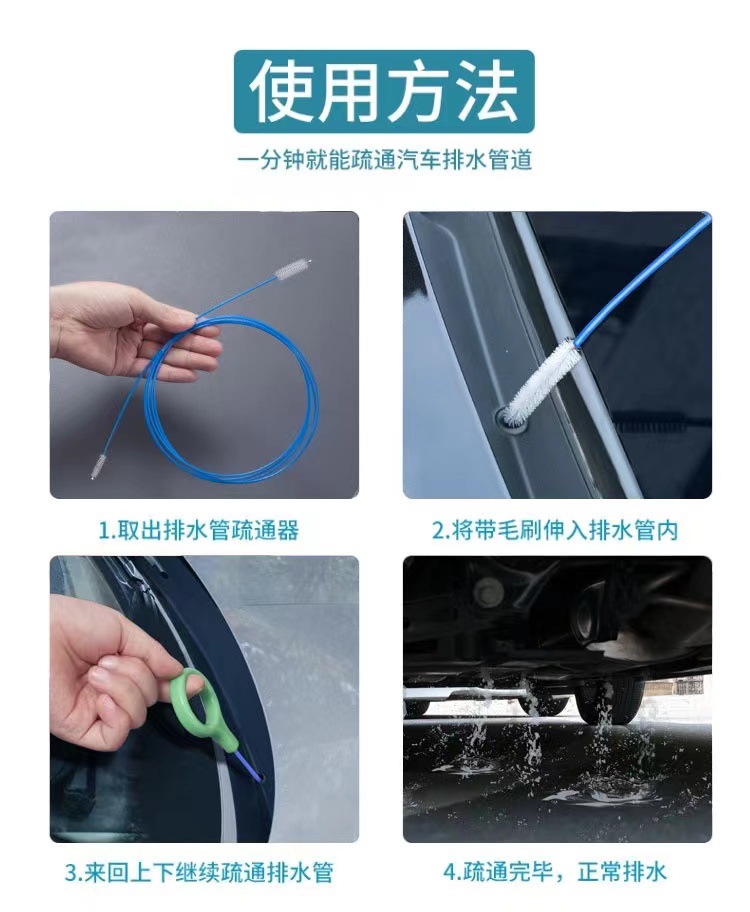 使用方法

一分钟就能疏通汽车排水管道

1.取出排水管疏通器

2.将带毛刷伸入排水管内

3.来回上下继续疏通排水管

4.疏通完毕，正常排水