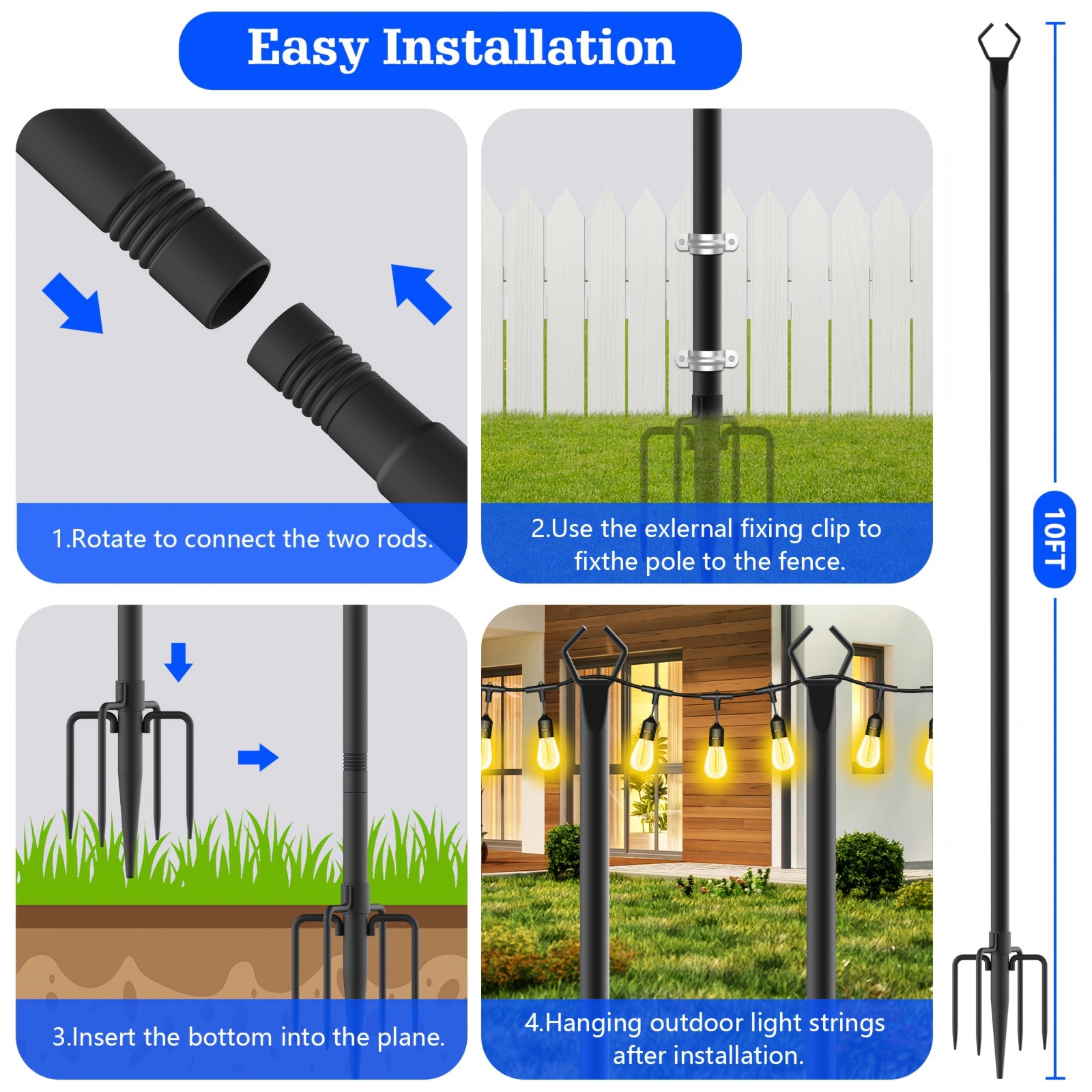 Easy Installation

1.Rotate to connect the two rods.

2.Use the exlernal fixing clip to fixthe pole to the fence.

3.Insert the bottom into the plane.

4.Hanging outdoor light strings after installation.

10FT