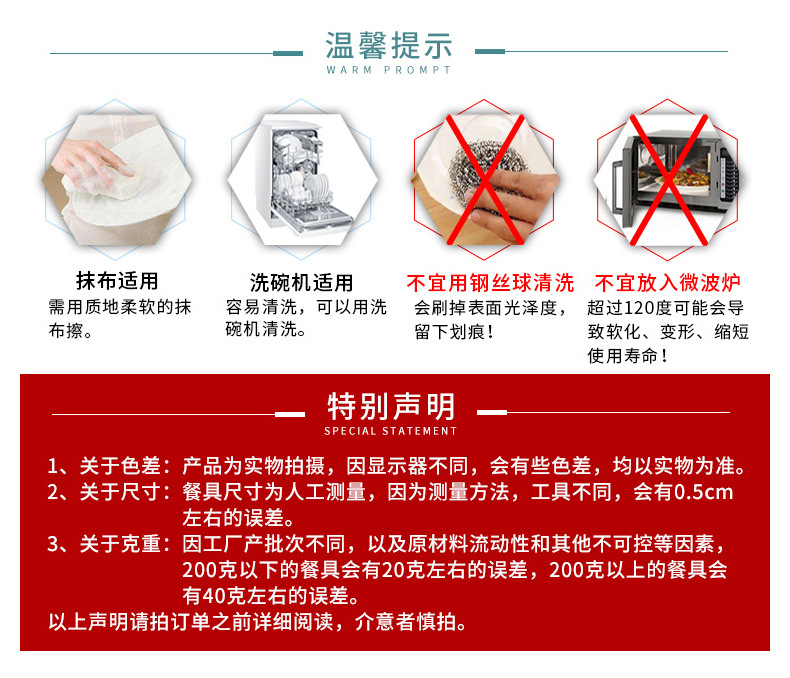 温馨提示
WARM PROMPT

抹布适用
需用质地柔软的抹布擦。

洗碗机适用
容易清洗，可以用洗碗机清洗。

不宜用钢丝球清洗
会刷掉表面光泽度，留下划痕！

不宜放入微波炉
超过120度可能会导致软化、变形、缩短使用寿命！

特别声明
SPECIAL STATEMENT

1、关于色差：产品为实物拍摄，因显示器不同，会有些色差，均以实物为准。
2、关于尺寸：餐具尺寸为人工测量，因为测量方法，工具不同，会有0.5cm左右的误差。
3、关于克重：因工厂产批次不同，以及原材料流动性和其他不可控等因素，200克以下的餐具会有20克左右的误差，200克以上的餐具会有40克左右的误差。
以上声明请拍订单之前详细阅读，介意者慎拍。