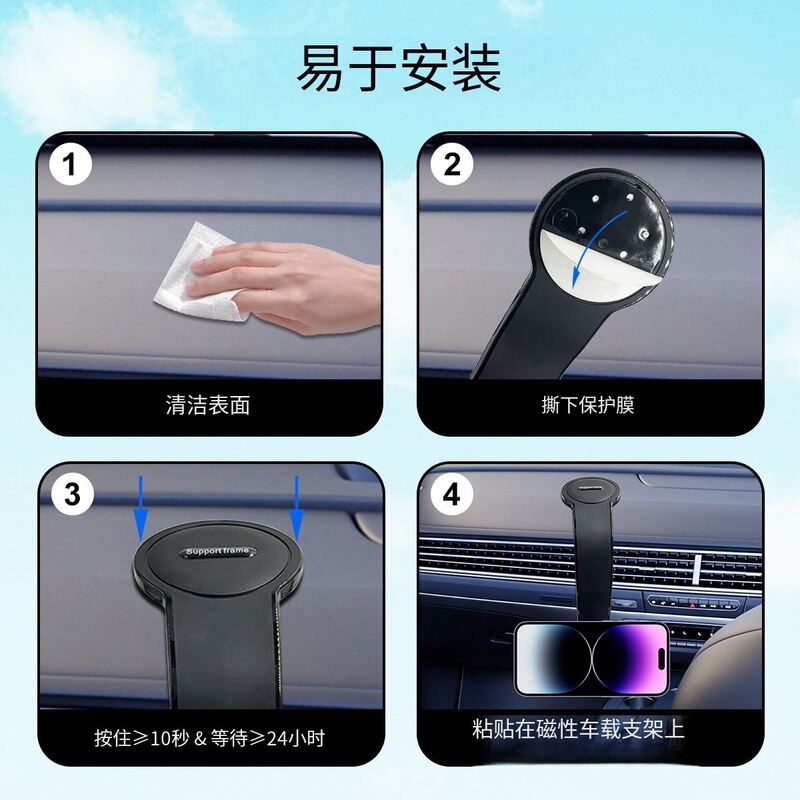 易于安装

1
清洁表面

2
撕下保护膜

3
Support frame
按住≥10秒 & 等待≥24小时

4
Support frame
粘贴在磁性车载支架上