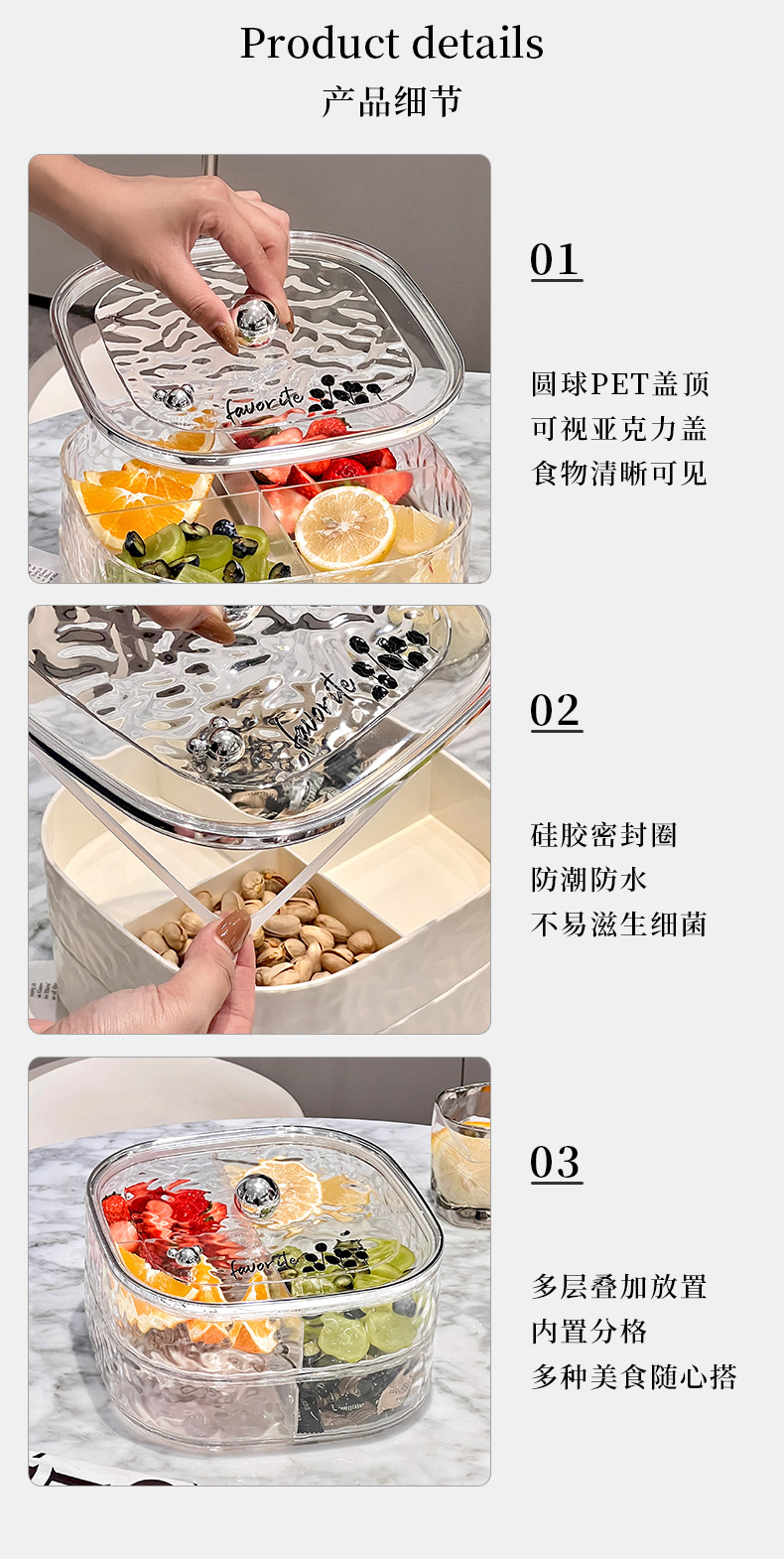 Product details
产品细节

favorite

01

圆球PET盖顶
可视亚克力盖
食物清晰可见

favorite

02

硅胶密封圈
防潮防水
不易滋生细菌

favorite

03

多层叠加放置
内置分格
多种美食随心搭