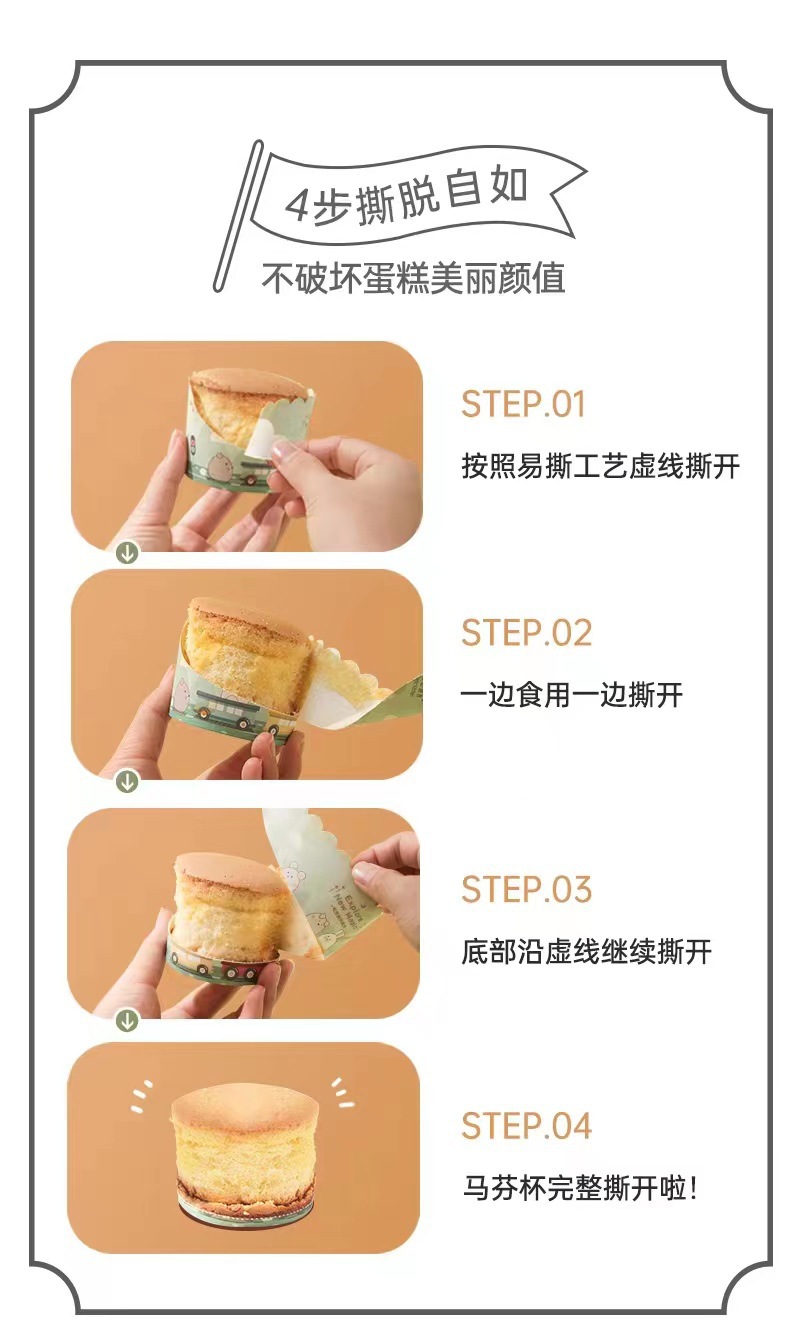 4步撕脱自如

不破坏蛋糕美丽颜值

STEP.01

按照易撕工艺虚线撕开

STEP.02

一边食用一边撕开

STEP.03

底部沿虚线继续撕开

STEP.04

马芬杯完整撕开啦!