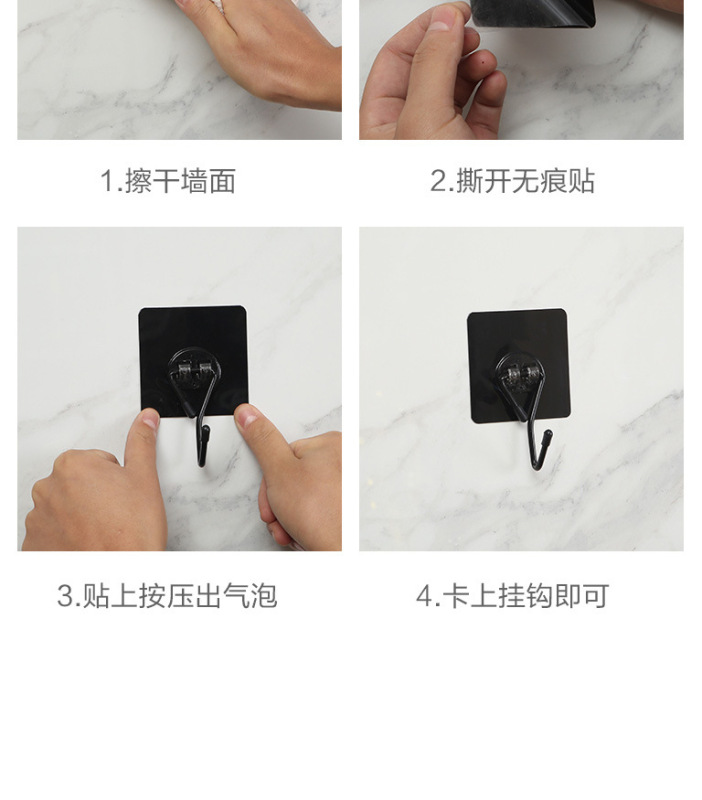 1.擦干墙面

2.撕开无痕贴

3.贴上按压出气泡

4.卡上挂钩即可