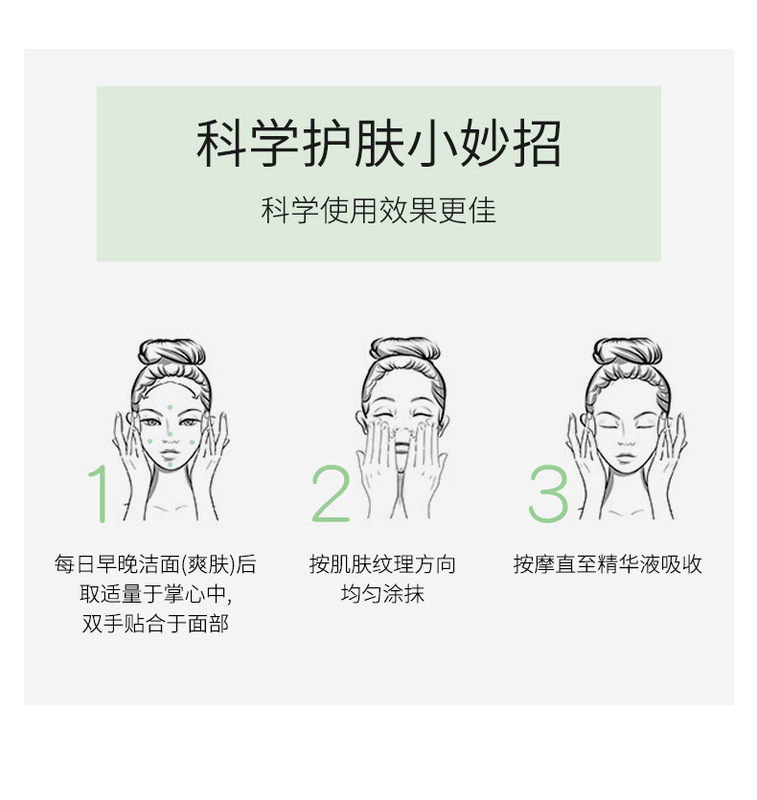 科学护肤小妙招

科学使用效果更佳

1

每日早晚洁面(爽肤)后
取适量于掌心中,
双手贴合于面部

2

按肌肤纹理方向
均匀涂抹

3

按摩直至精华液吸收