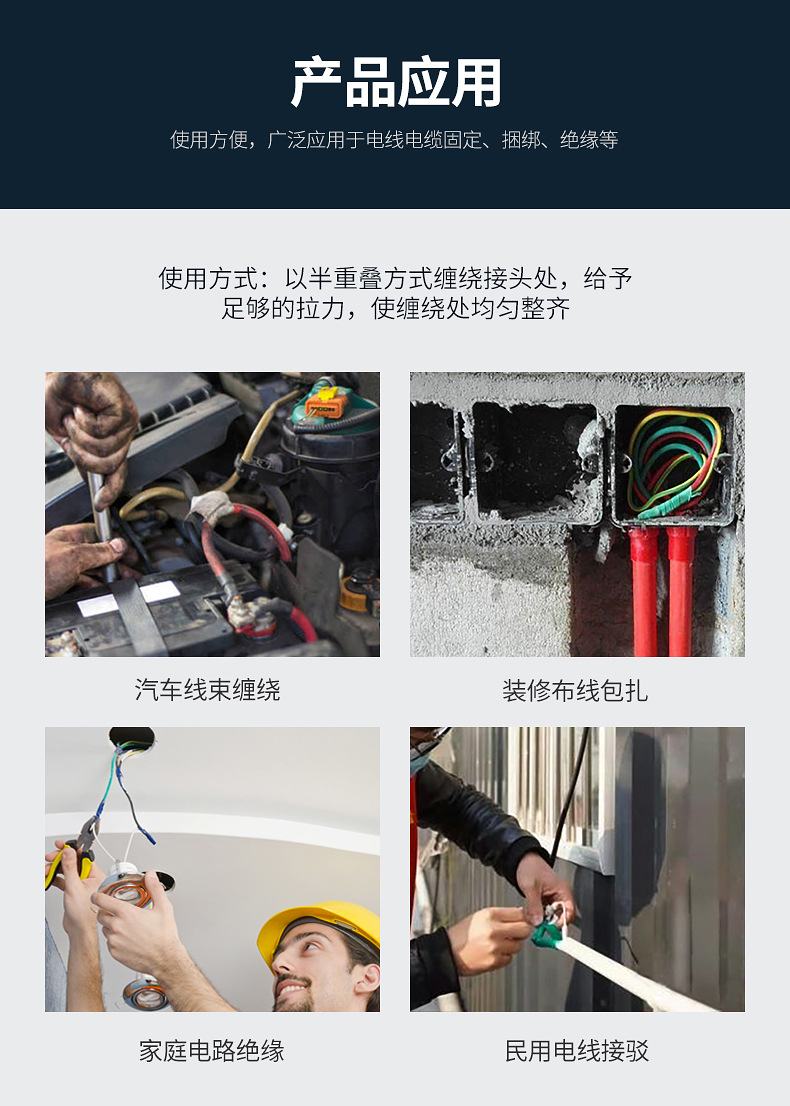 产品应用

使用方便，广泛应用于电线电缆固定、捆绑、绝缘等

使用方式：以半重叠方式缠绕接头处，给予足够的拉力，使缠绕处均匀整齐

汽车线束缠绕

装修布线包扎

家庭电路绝缘

民用电线接驳