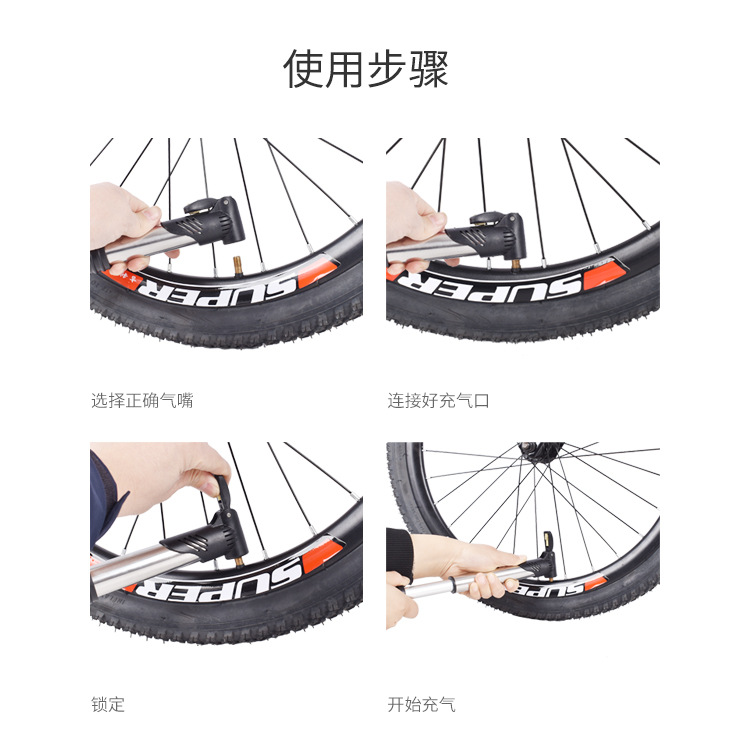 使用步骤

SUPER

选择正确气嘴

SUPER

连接好充气口

SUPER

锁定

SUPER

开始充气