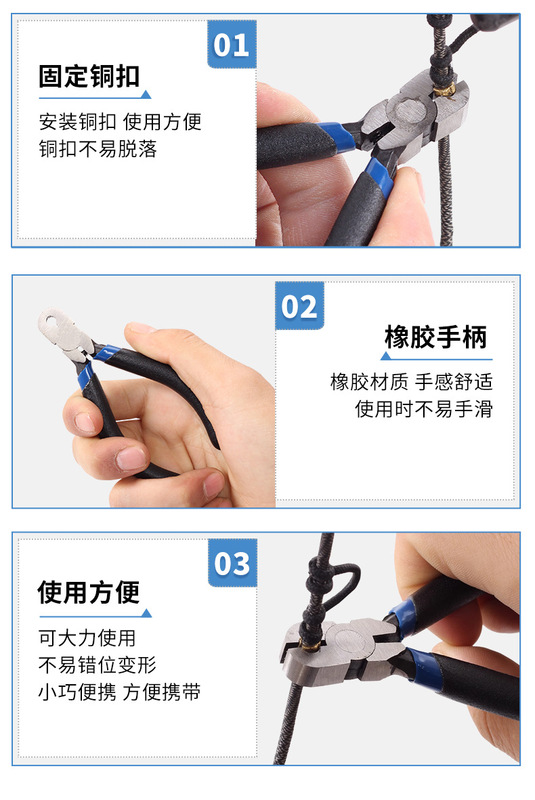 01

固定铜扣

安装铜扣 使用方便
铜扣不易脱落

02

橡胶手柄

橡胶材质 手感舒适
使用时不易手滑

03

使用方便

可大力使用
不易错位变形
小巧便携 方便携带