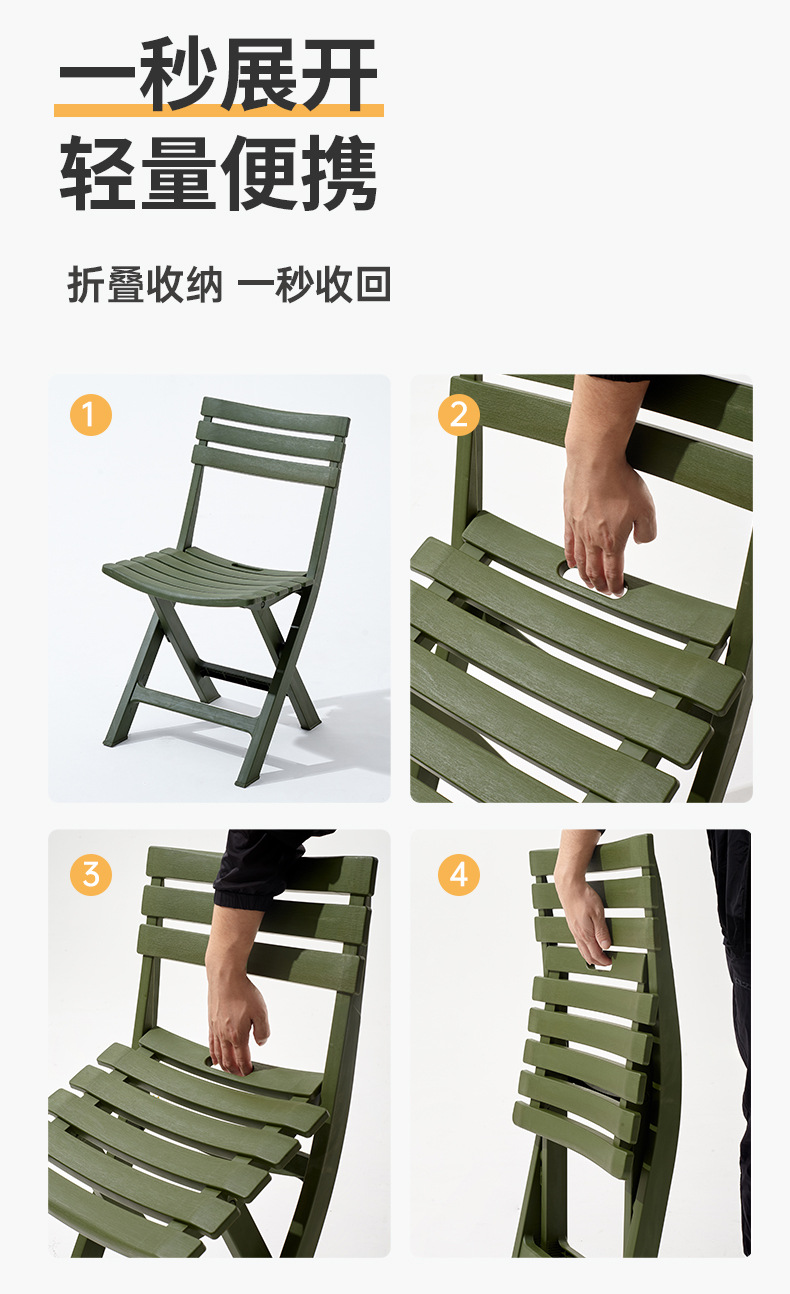 一秒展开
轻量便携

折叠收纳 一秒收回

1

2

3

4