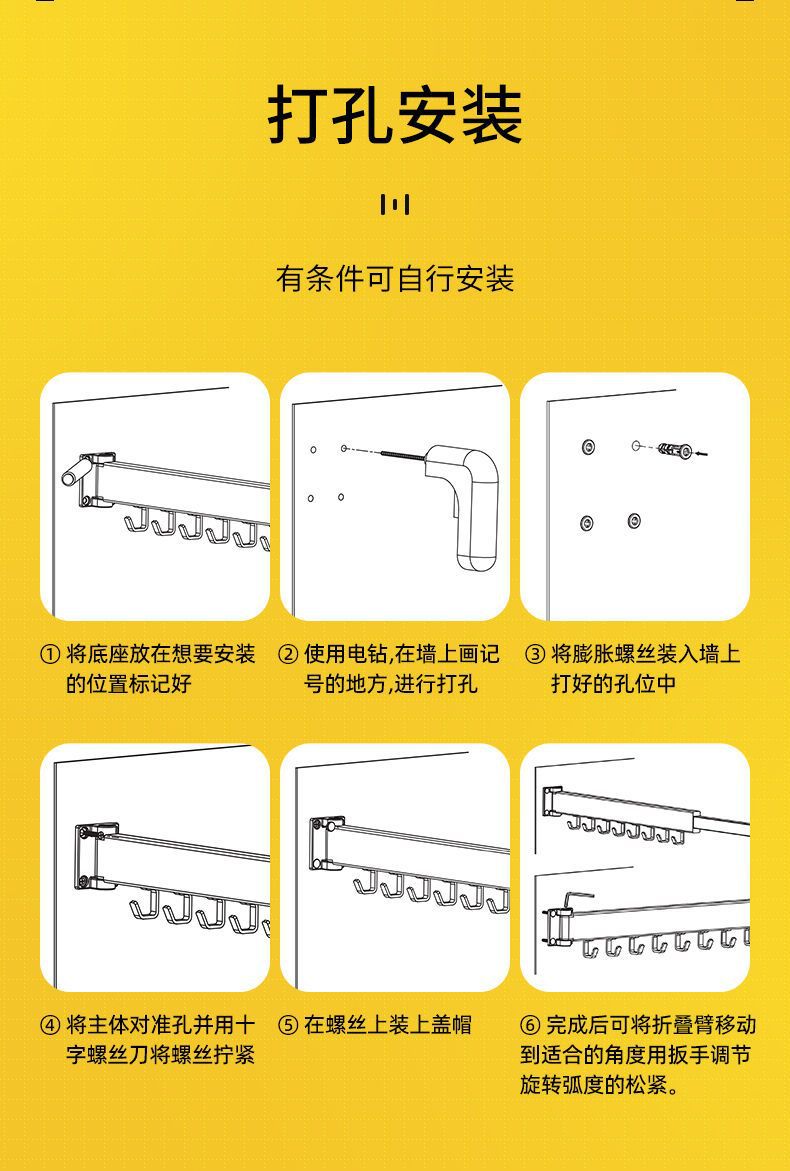 打孔安装

有条件可自行安装

① 将底座放在想要安装的位置标记好

② 使用电钻,在墙上画记号的地方,进行打孔

③ 将膨胀螺丝装入墙上打好的孔位中

④ 将主体对准孔并用十字螺丝刀将螺丝拧紧

⑤ 在螺丝上装上盖帽

⑥ 完成后可将折叠臂移动到适合的角度用扳手调节旋转弧度的松紧。