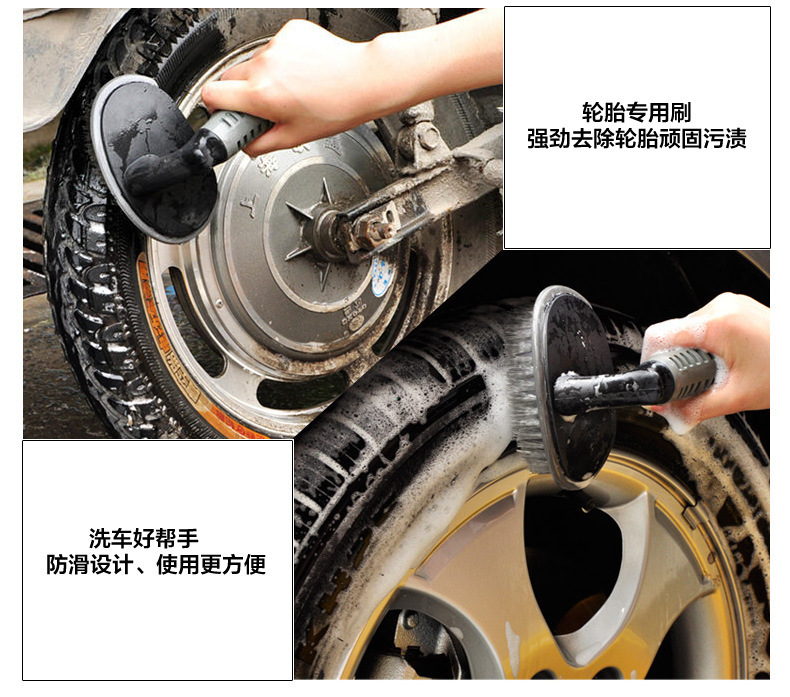 轮胎专用刷
强劲去除轮胎顽固污渍

洗车好帮手
防滑设计、使用更方便