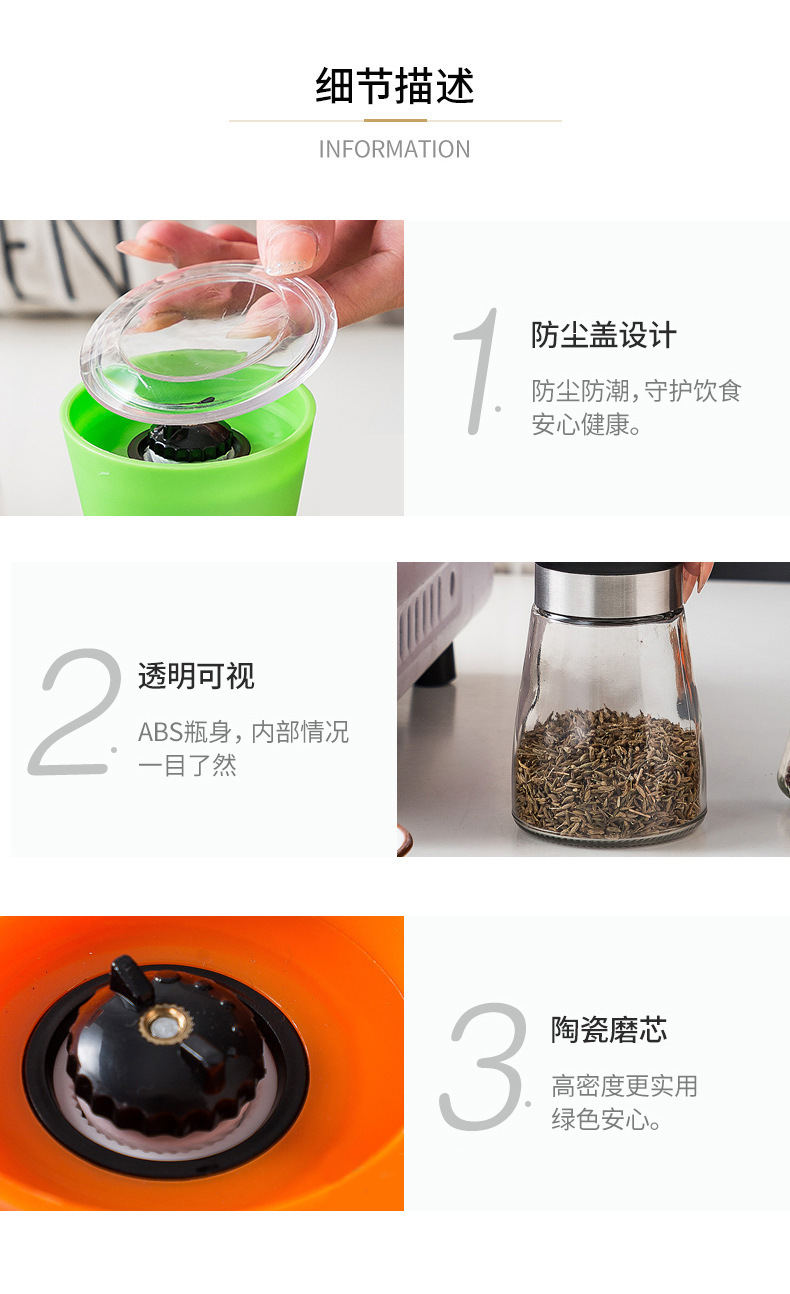 细节描述

INFORMATION

1.

防尘盖设计

防尘防潮，守护饮食安心健康。

2.

透明可视

ABS瓶身，内部情况一目了然

3.

陶瓷磨芯

高密度更实用绿色安心。