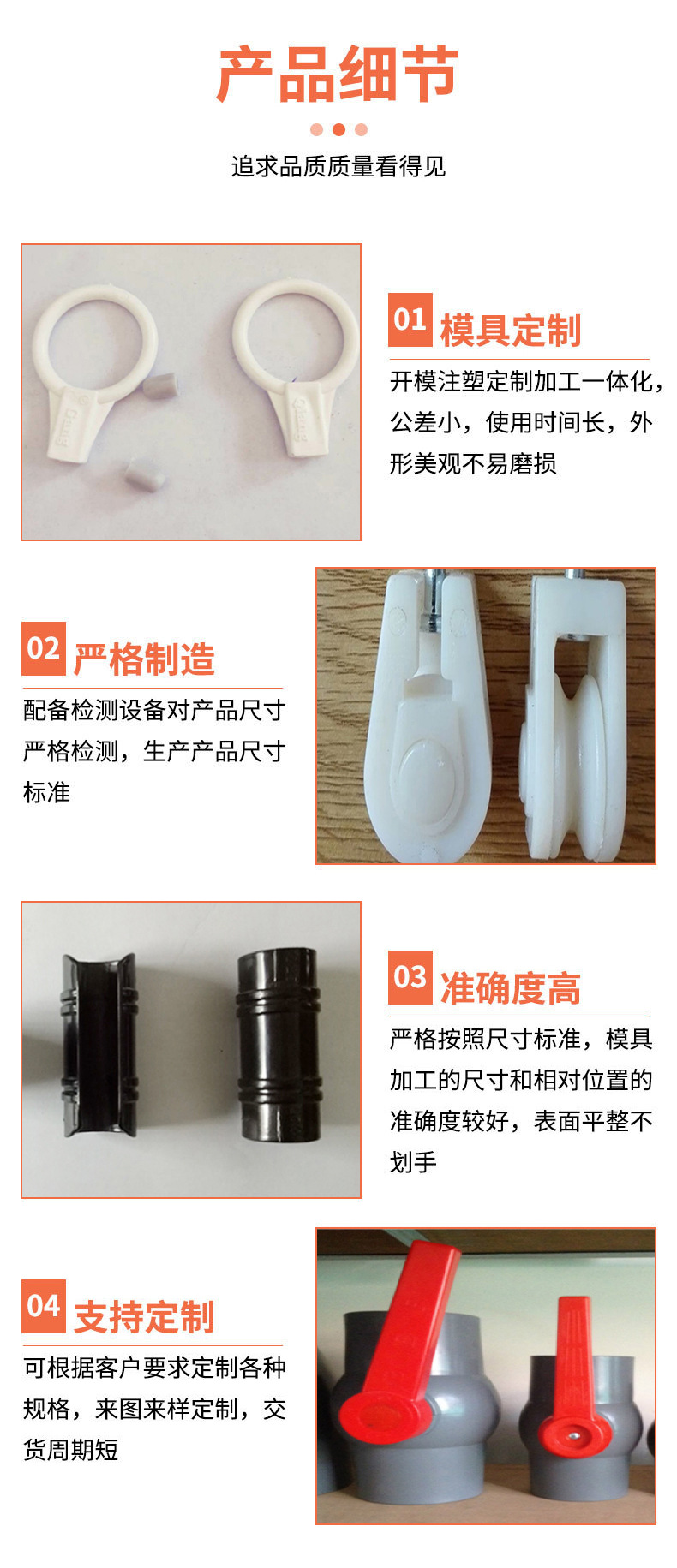 产品细节

追求品质质量看得见

01 模具定制

开模注塑定制加工一体化，公差小，使用时间长，外形美观不易磨损

02 严格制造

配备检测设备对产品尺寸严格检测，生产产品尺寸标准

03 准确度高

严格按照尺寸标准，模具加工的尺寸和相对位置的准确度较好，表面平整不划手

04 支持定制

可根据客户要求定制各种规格，来图来样定制，交货周期短