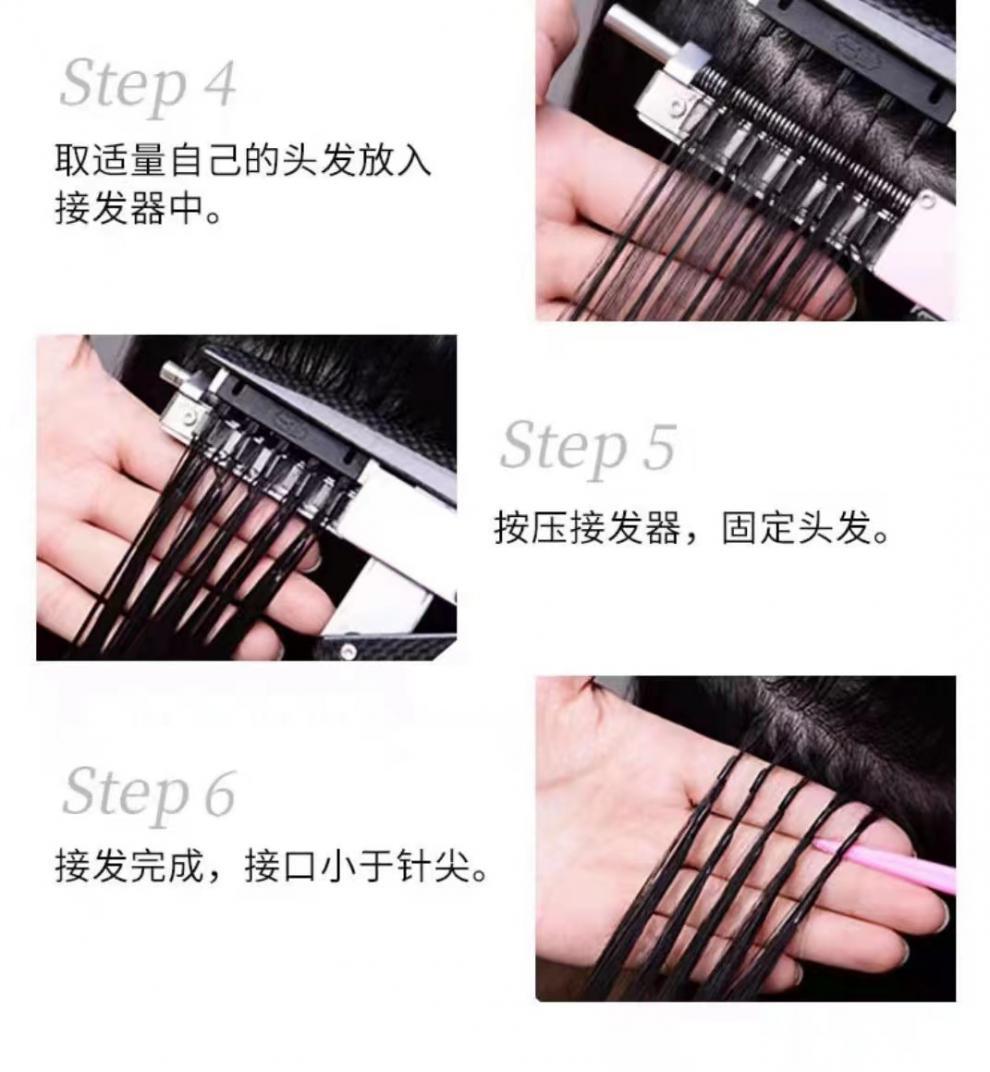 Step 4
取适量自己的头发放入接发器中。

Step 5
按压接发器，固定头发。

Step 6
接发完成，接口小于针尖。