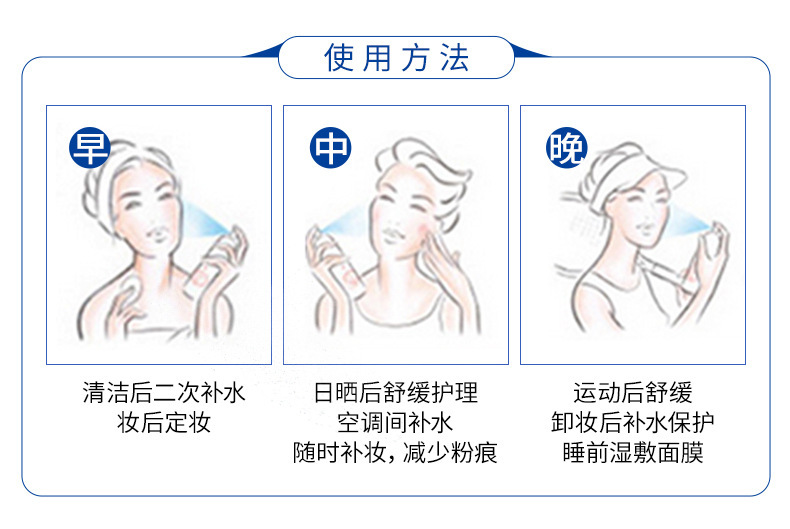 使用方法

早

清洁后二次补水
妆后定妆

中

日晒后舒缓护理
空调间补水
随时补妆，减少粉痕

晚

运动后舒缓
卸妆后补水保护
睡前湿敷面膜