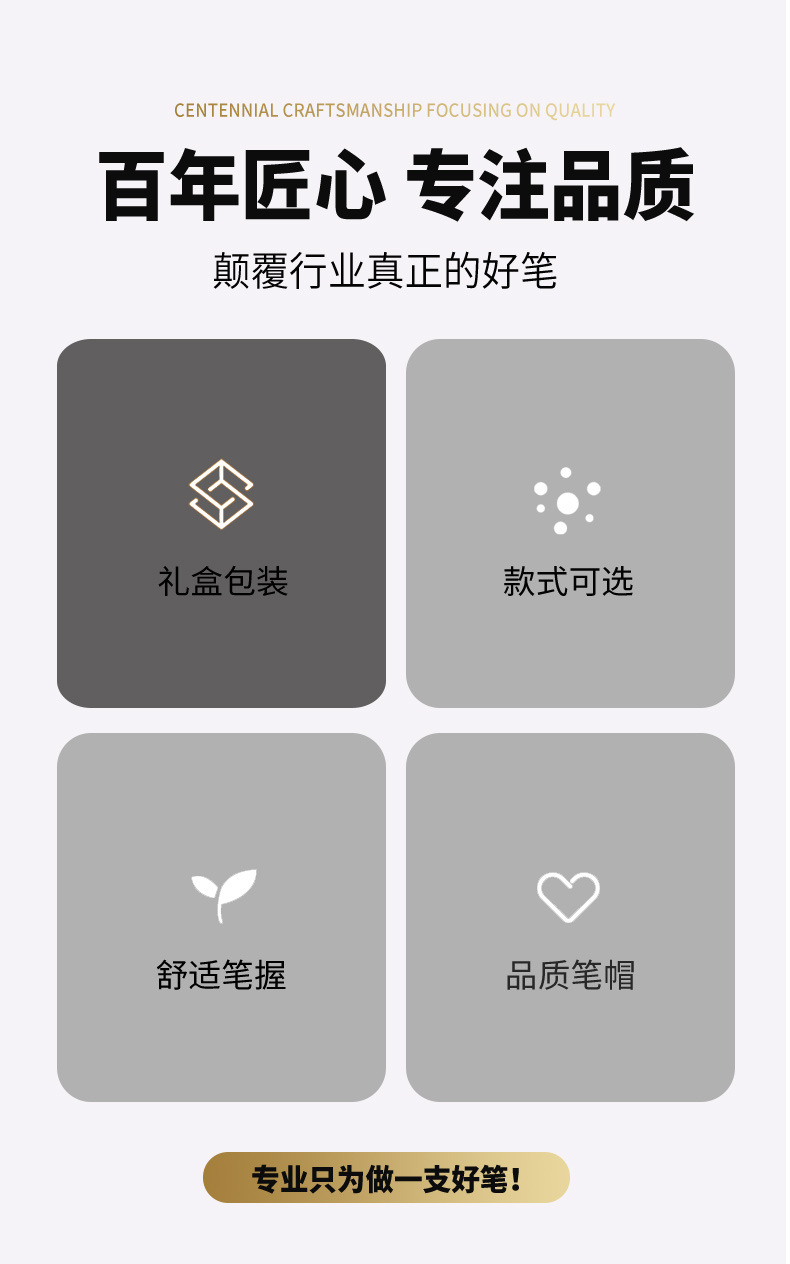 CENTENNIAL CRAFTSMANSHIP FOCUSING ON QUALITY

百年匠心 专注品质

颠覆行业真正的好笔

礼盒包装

款式可选

舒适笔握

品质笔帽

专业只为做一支好笔！