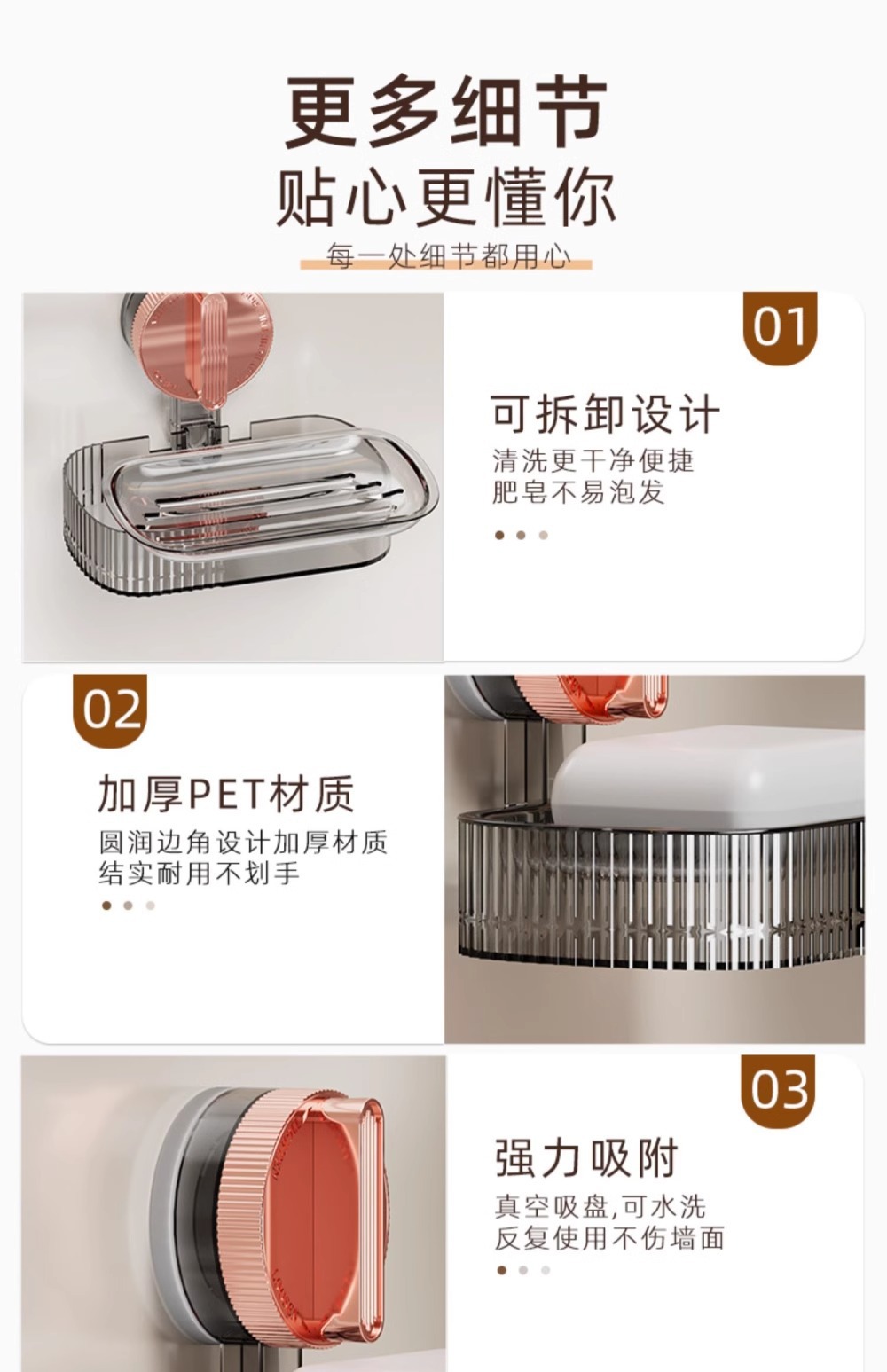 更多细节
贴心更懂你
每一处细节都用心

01
可拆卸设计
清洗更干净便捷
肥皂不易泡发

02
加厚PET材质
圆润边角设计加厚材质
结实耐用不划手

03
强力吸附
真空吸盘,可水洗
反复使用不伤墙面