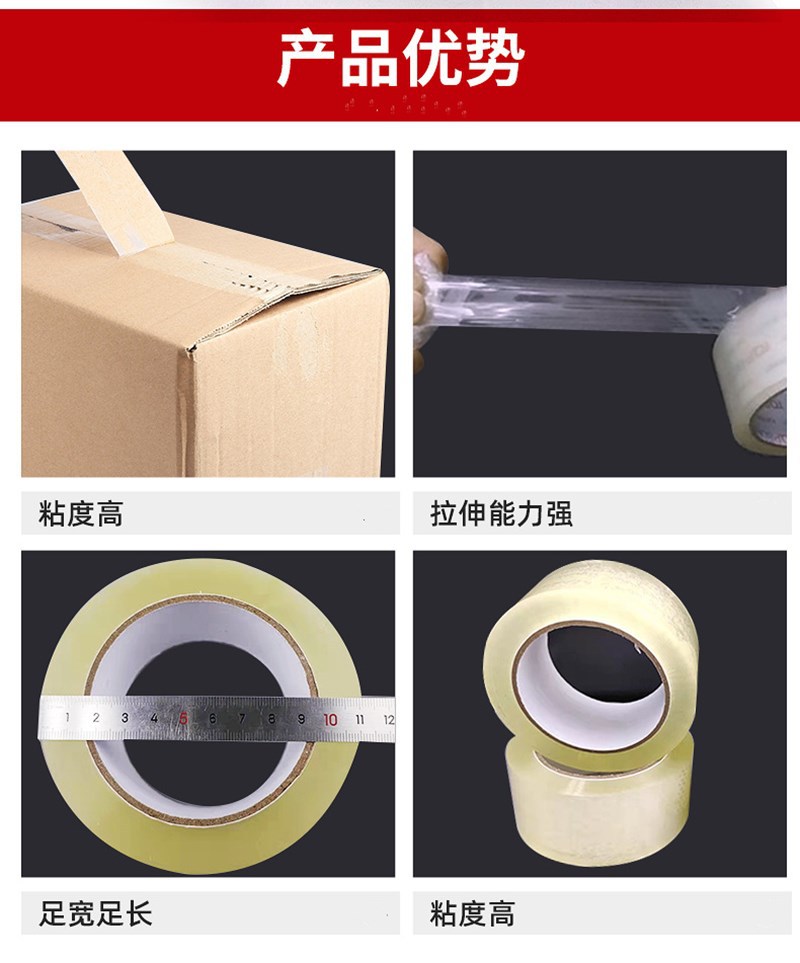 产品优势

粘度高

拉伸能力强

1 2 3 4 5 6 7 8 9 10 11 12

足宽足长

粘度高