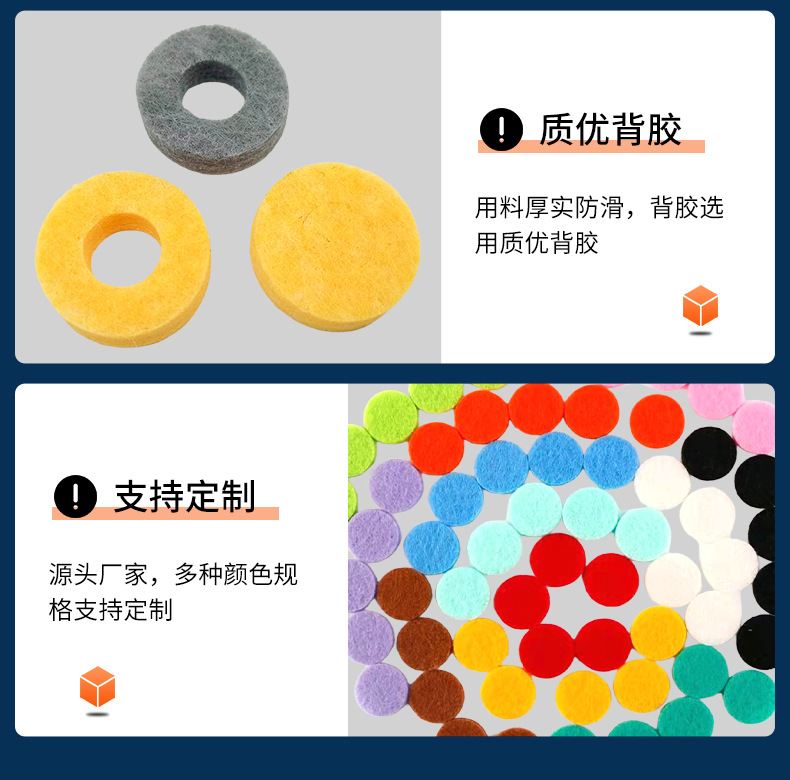 质优背胶

用料厚实防滑，背胶选用质优背胶

支持定制

源头厂家，多种颜色规格支持定制